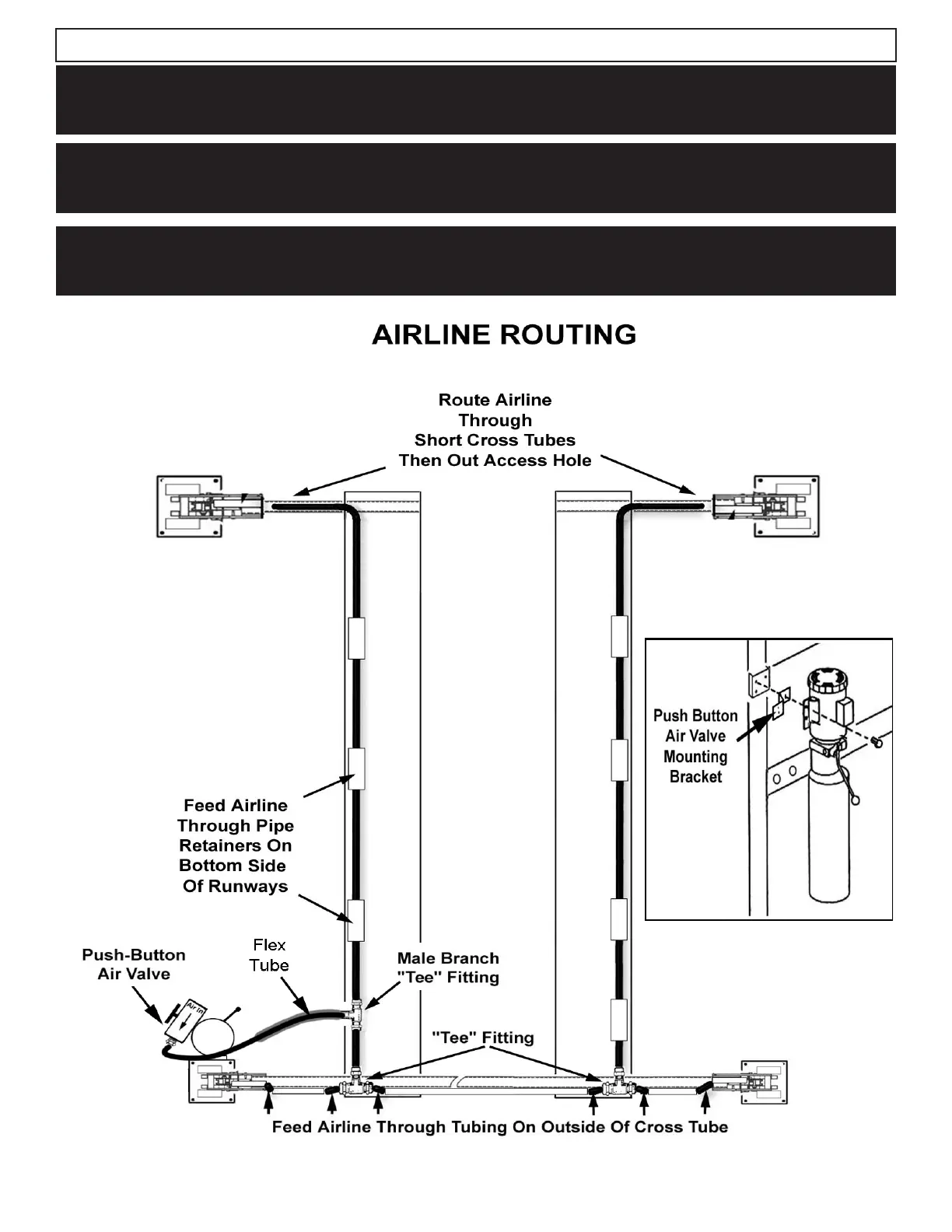 AIRLINE ROUTING

Route Airline Through Short Cross Tubes Then Out Access Hole

Push Button Air Valve Mounting Bracket

Feed Airline Through Pipe Retainers On Bottom Side Of Runways

Push-Button Air Valve

Air In

Flex Tube

Male Branch "Tee" Fitting

"Tee" Fitting

Feed Airline Through Tubing On Outside Of Cross Tube