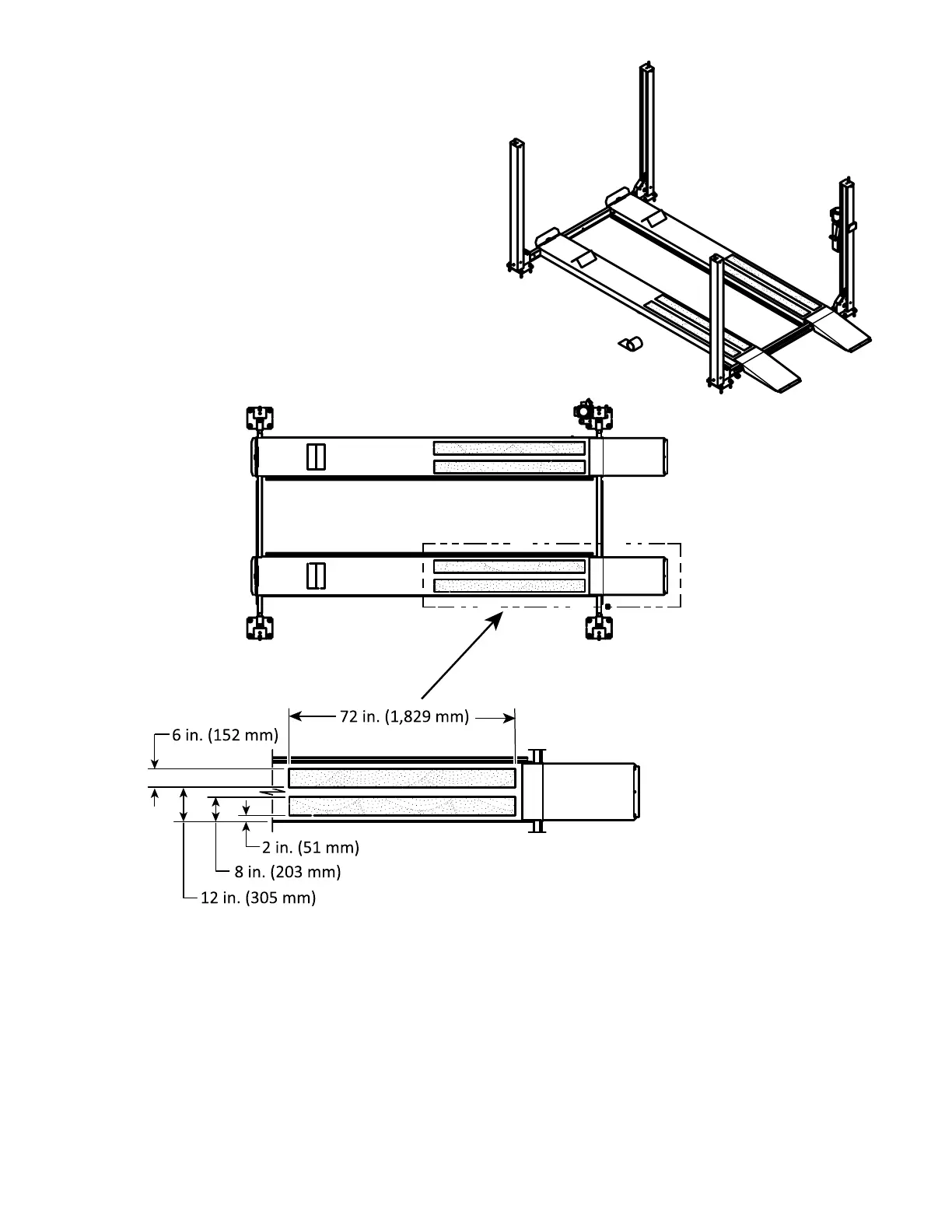 72 in. (1,829 mm)

6 in. (152 mm)

2 in. (51 mm)

8 in. (203 mm)

12 in. (305 mm)