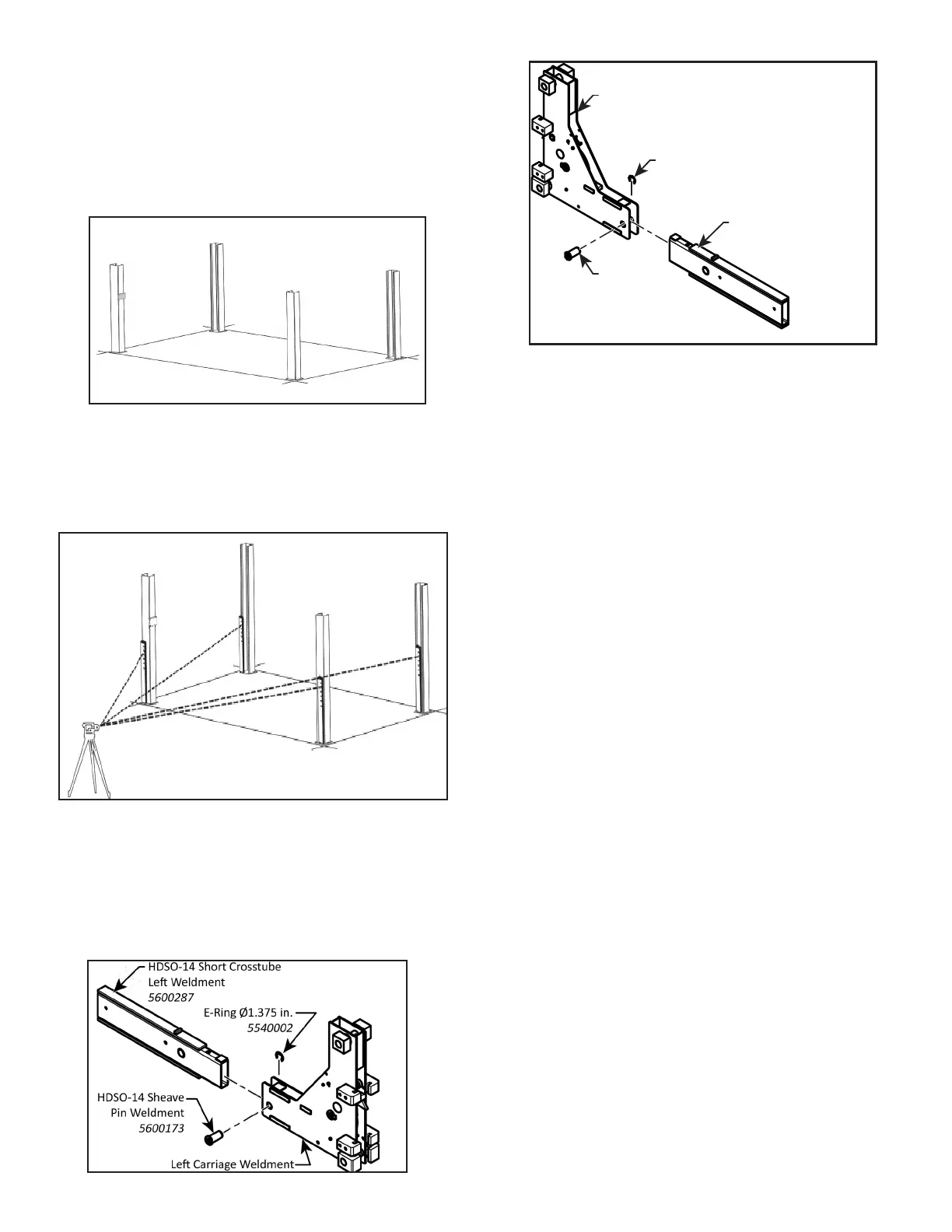 HDSO-14 Short Crosstube Left Weldment
5600287

E-Ring Ø1.375 in.
5540002

HDSO-14 Sheave Pin Weldment
5600173

Left Carriage Weldment