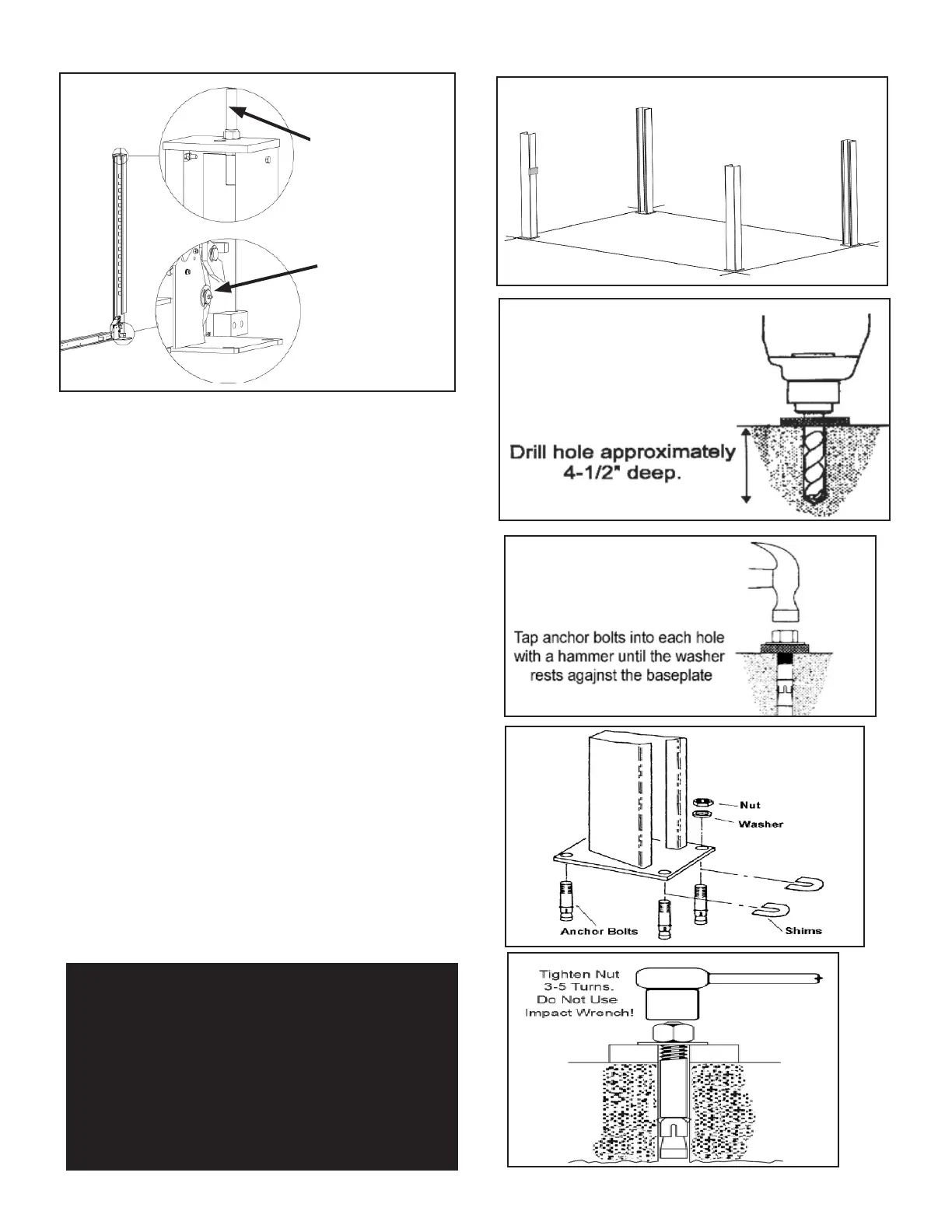 Drill hole approximately 4-1/2" deep.

Tap anchor bolts into each hole with a hammer until the washer rests agajnst the baseplate

Nut

Washer

Anchor Bolts

Shims

Tighten Nut 3-5 Turns. Do Not Use Impact Wrench!