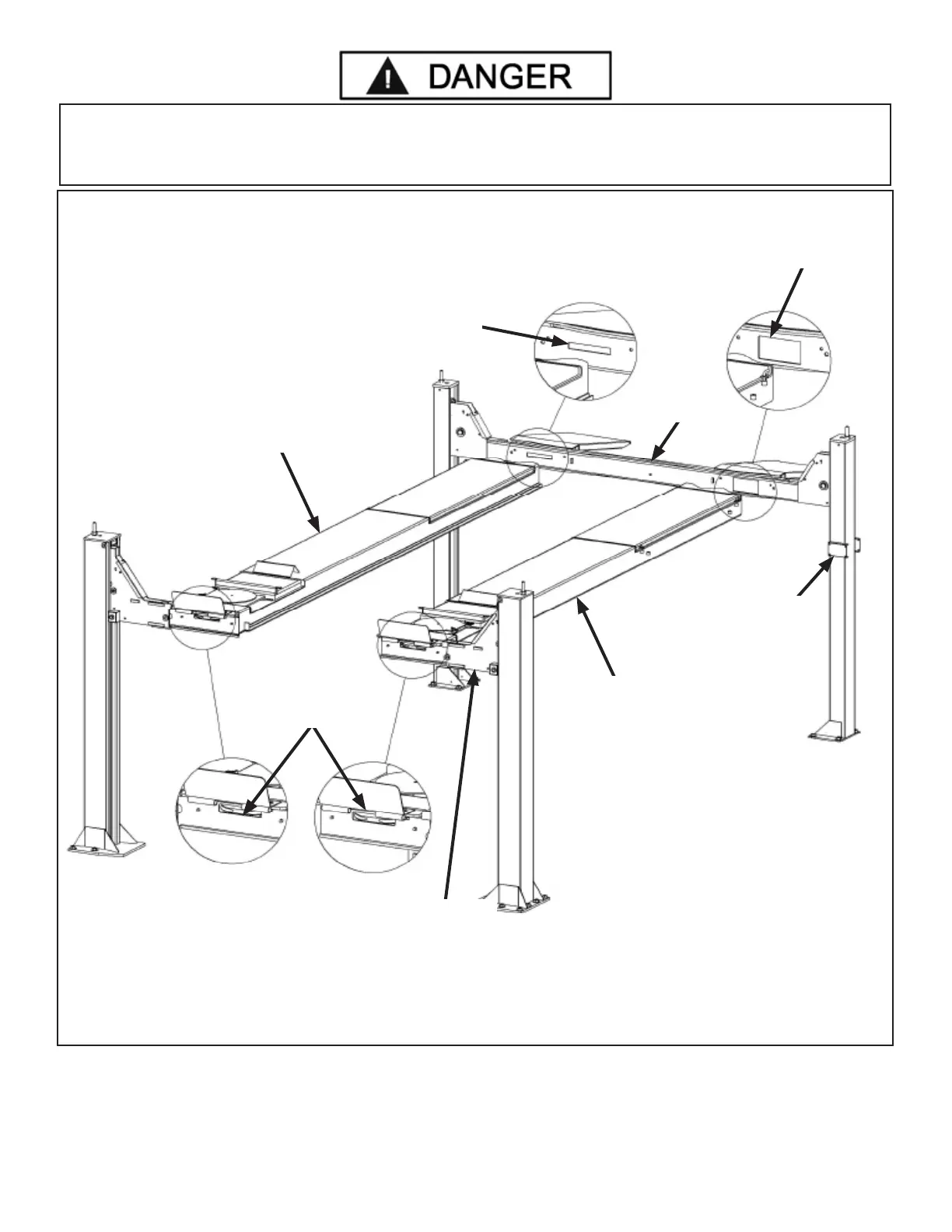 DANGER