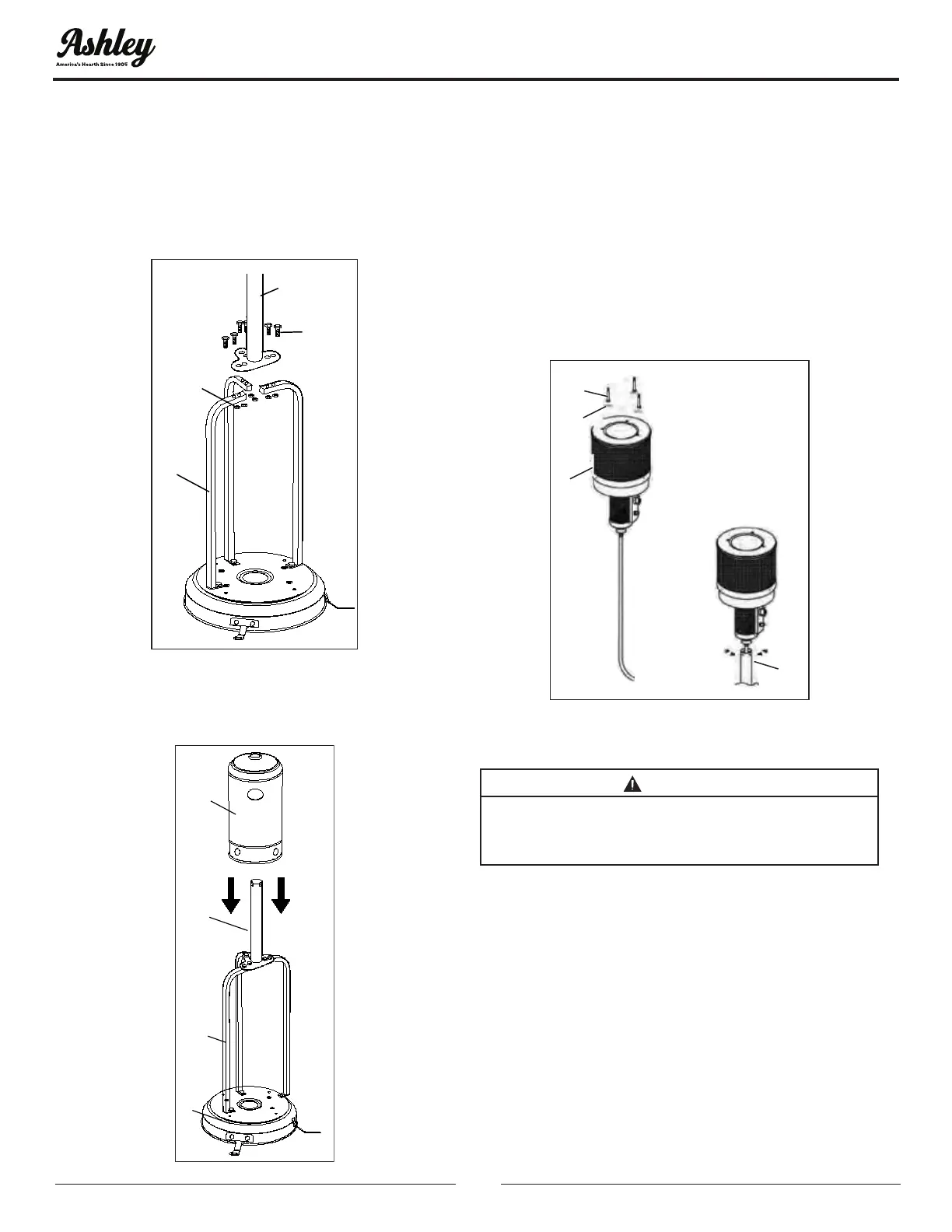 Ashley
America's Hearth Since 1905