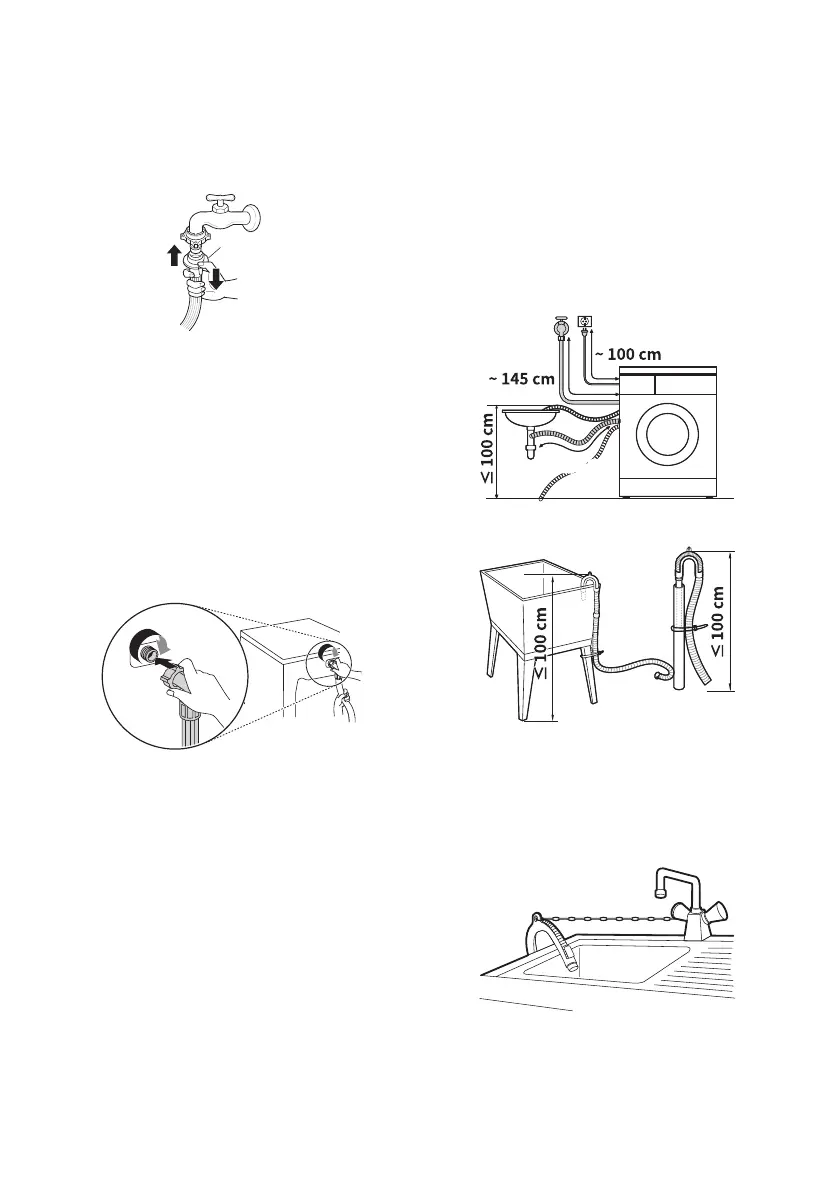 ~ 100 cm

~ 145 cm

≤ 100 cm

≤ 100 cm

≤ 100 cm