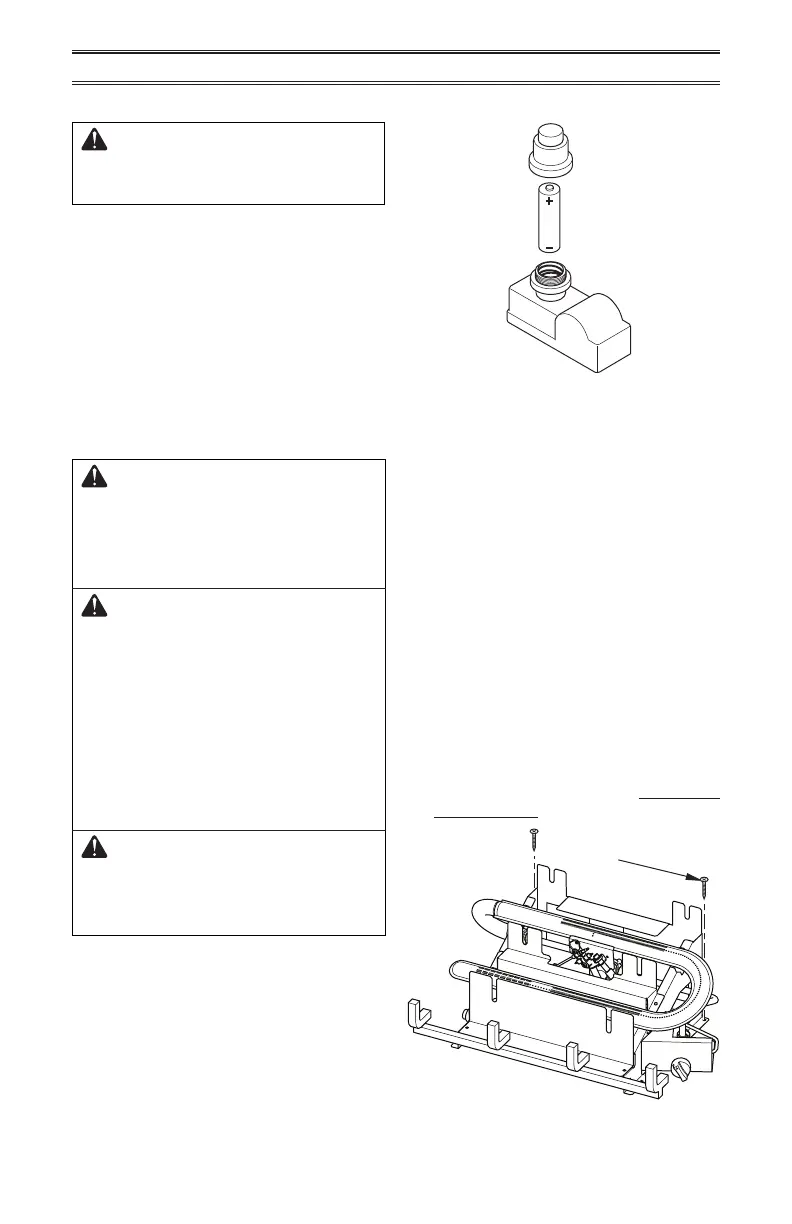 +
−