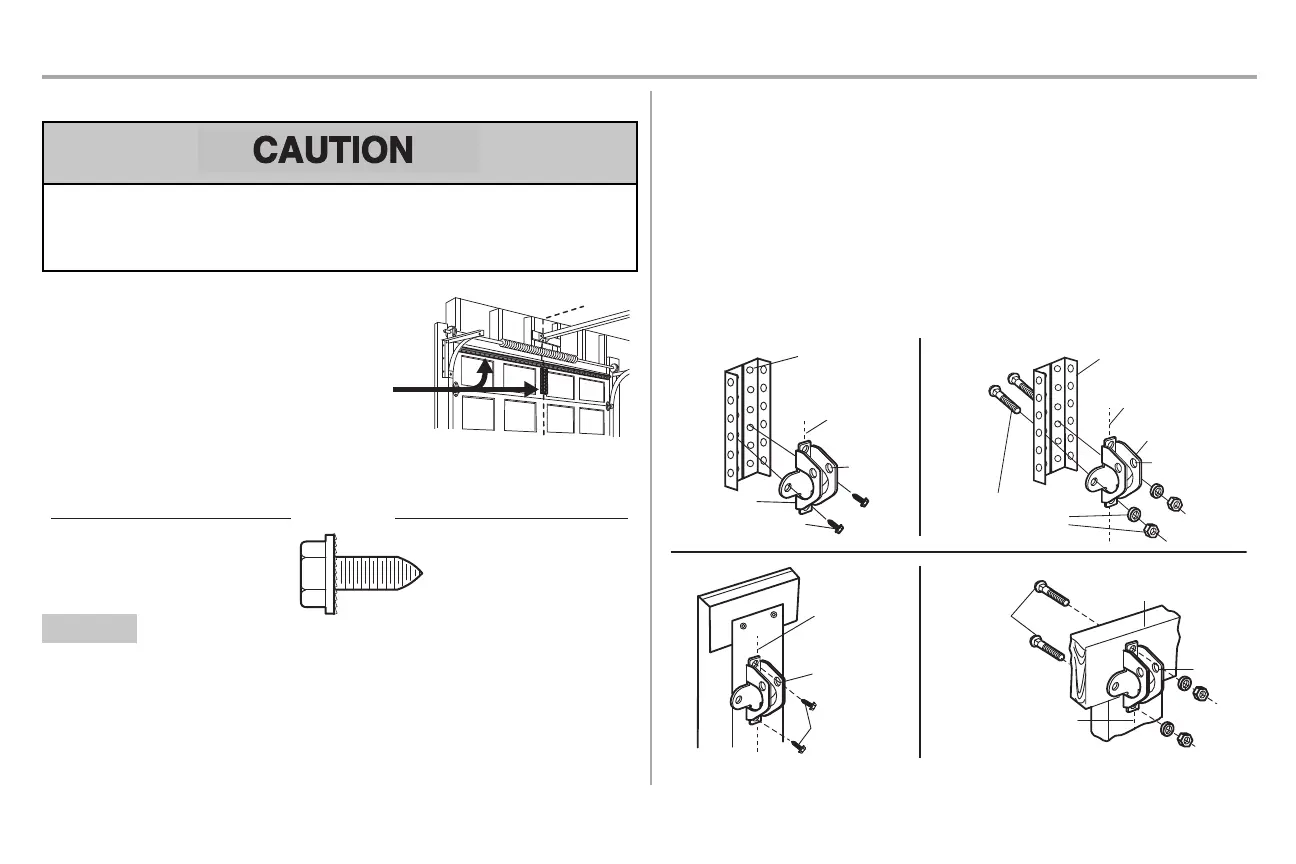 CAUTION