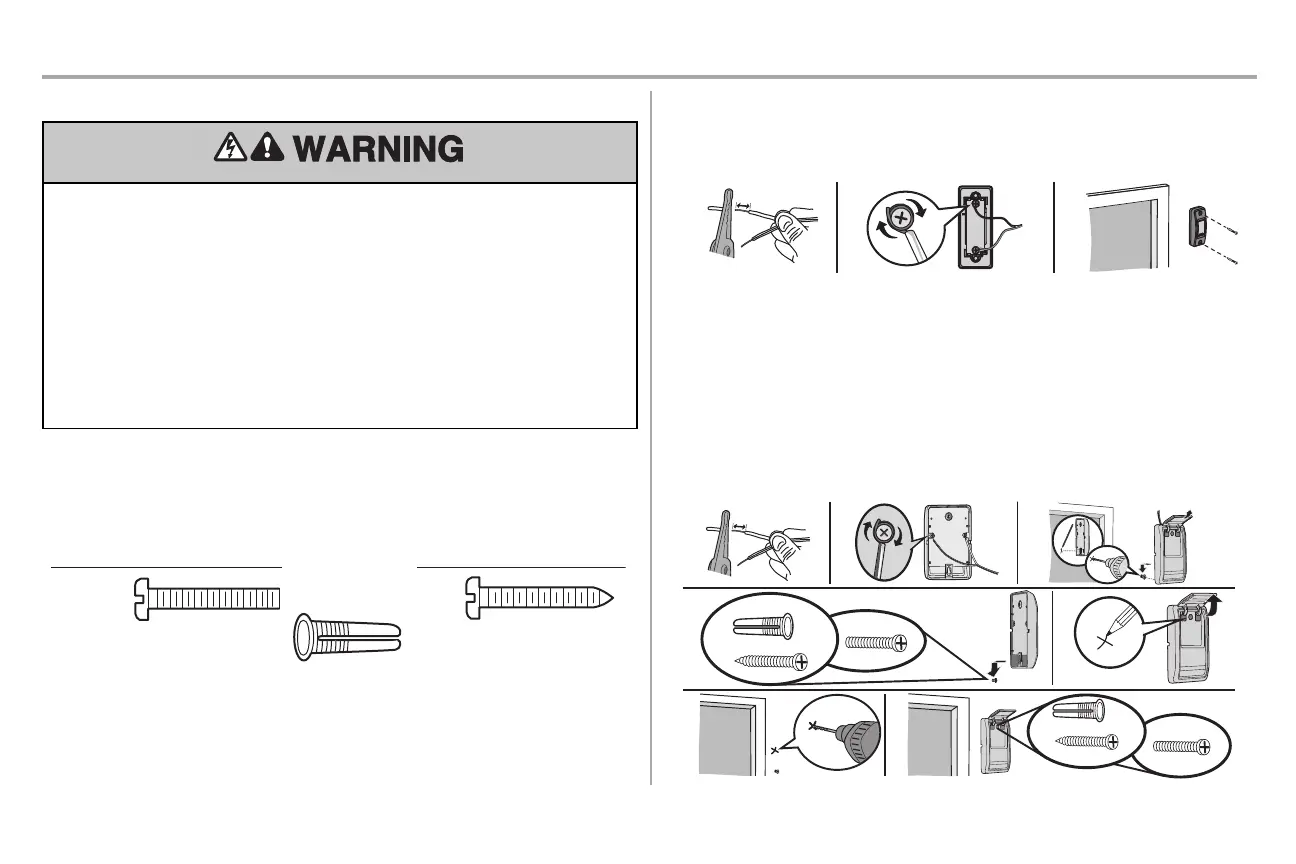 WARNING