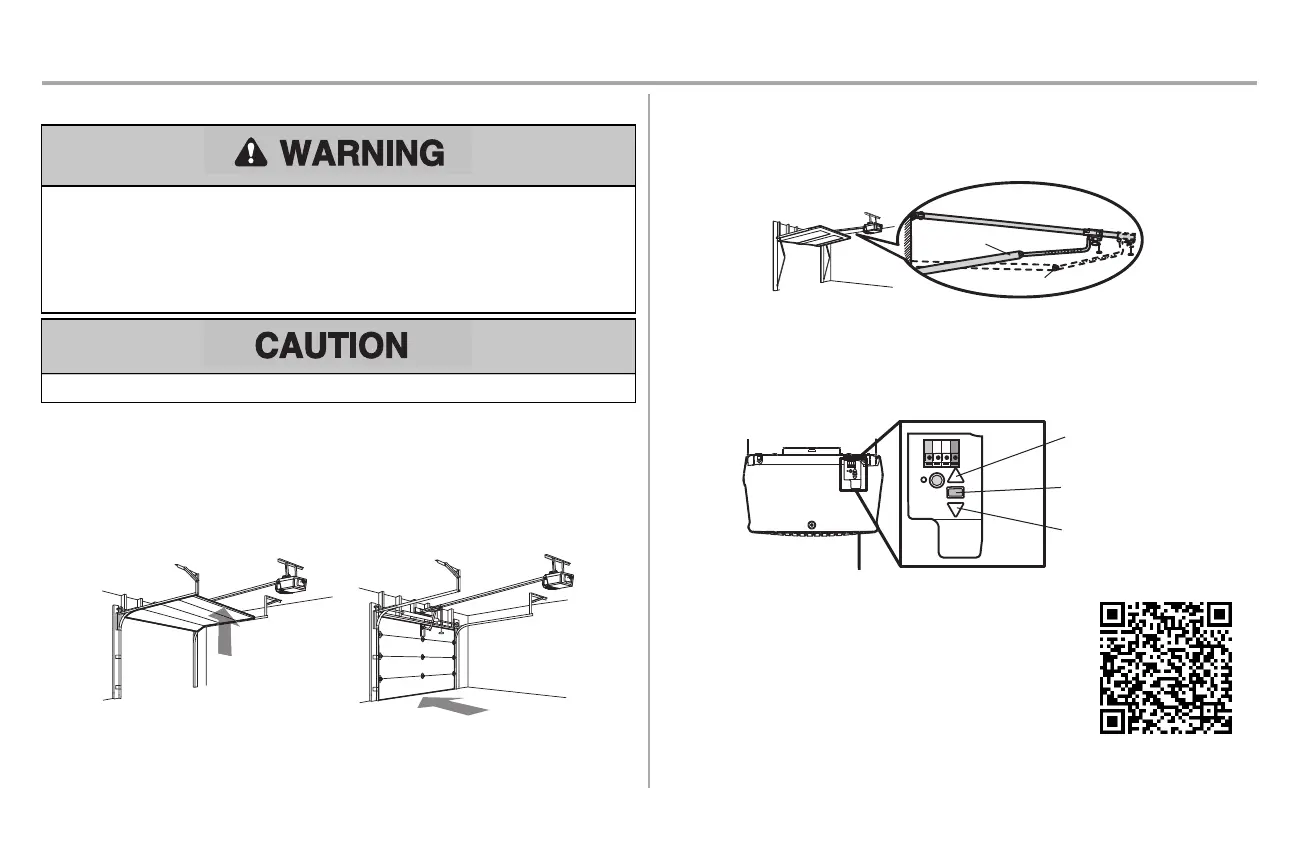 WARNING

CAUTION