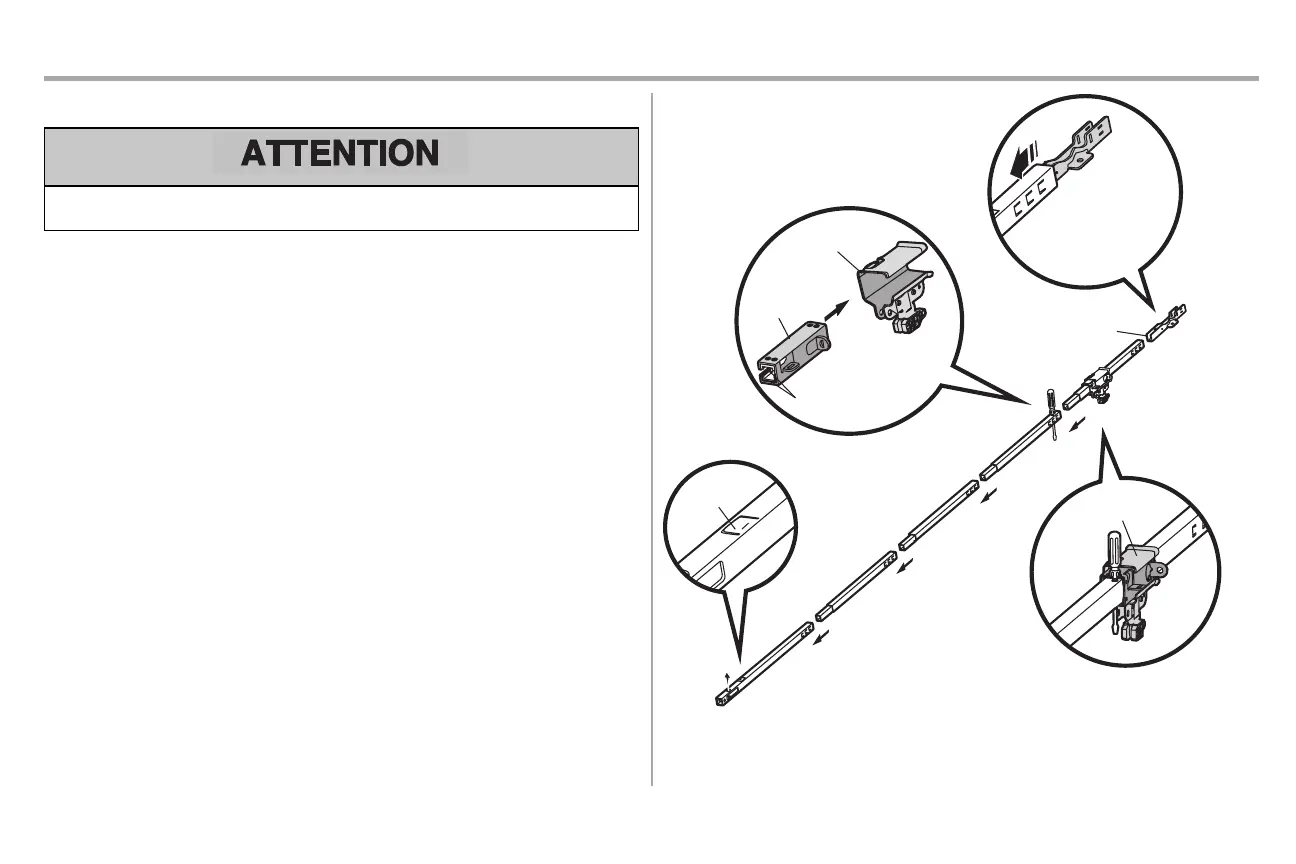 ATTENTION