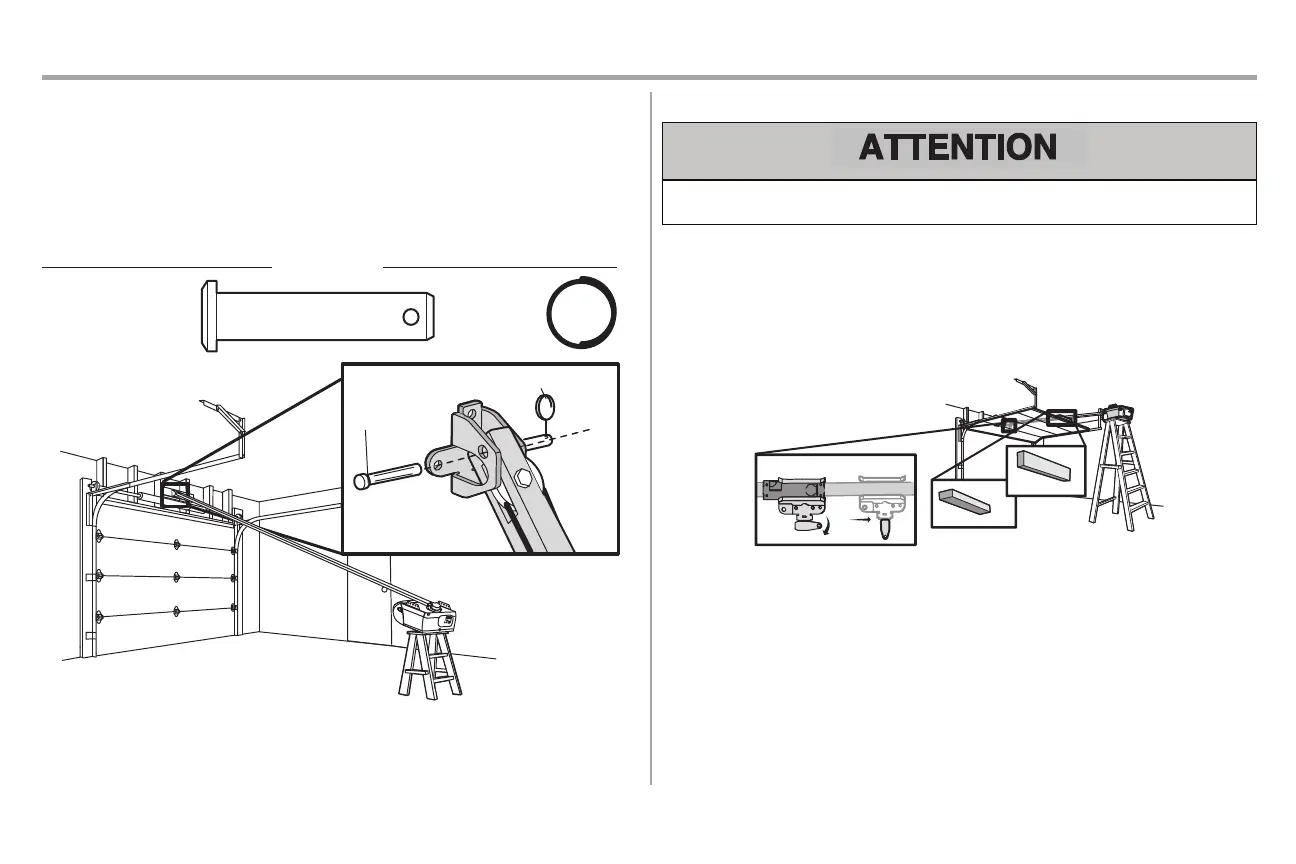 ATTENTION