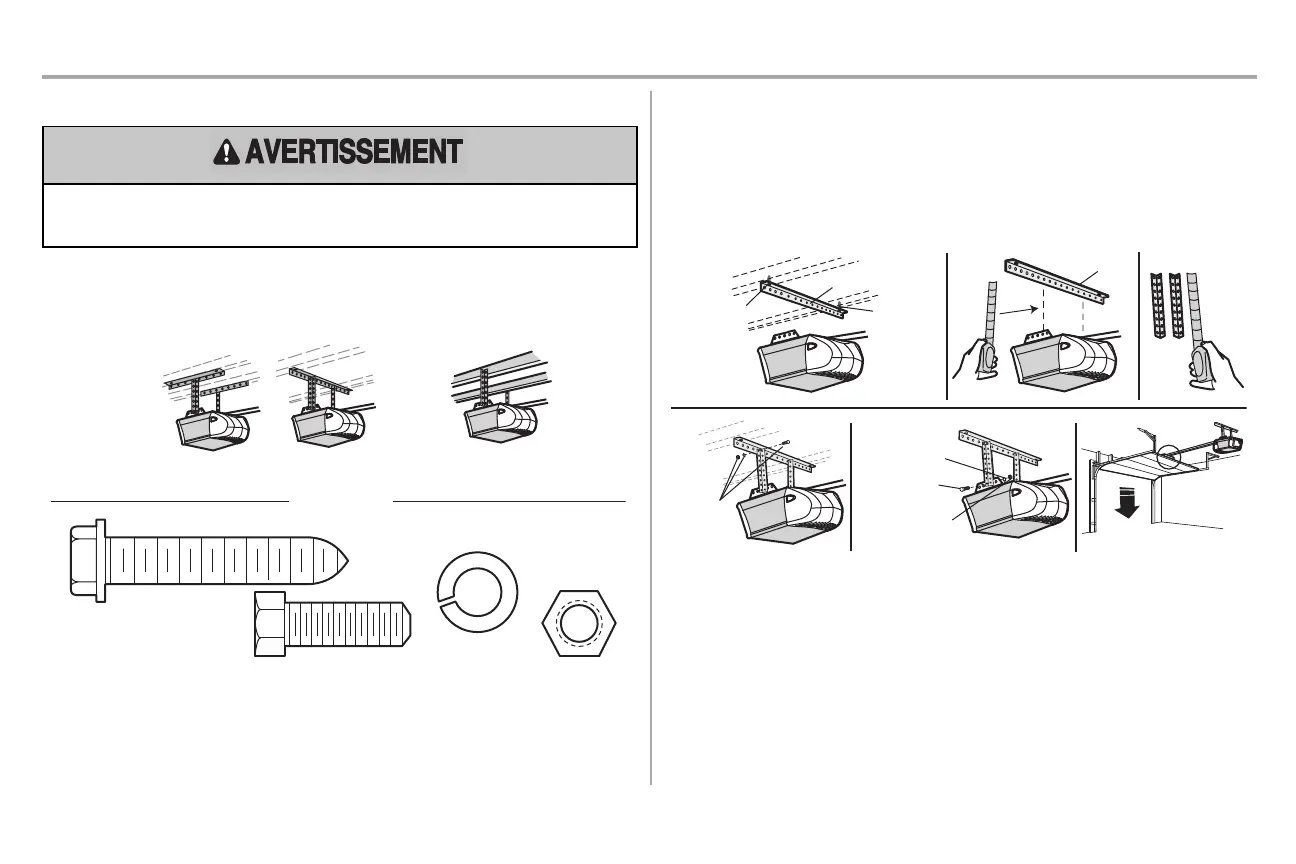 AVERTISSEMENT