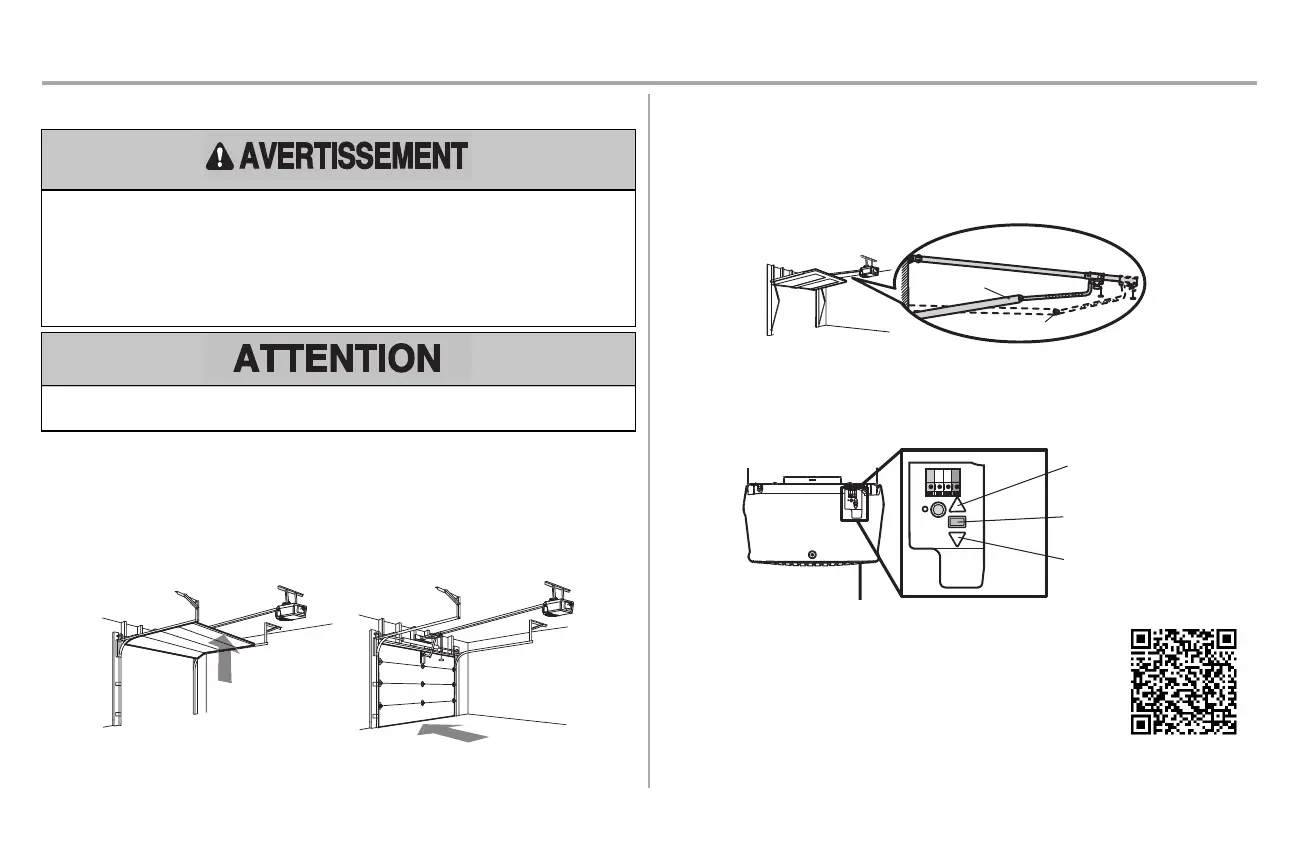 AVERTISSEMENT

ATTENTION