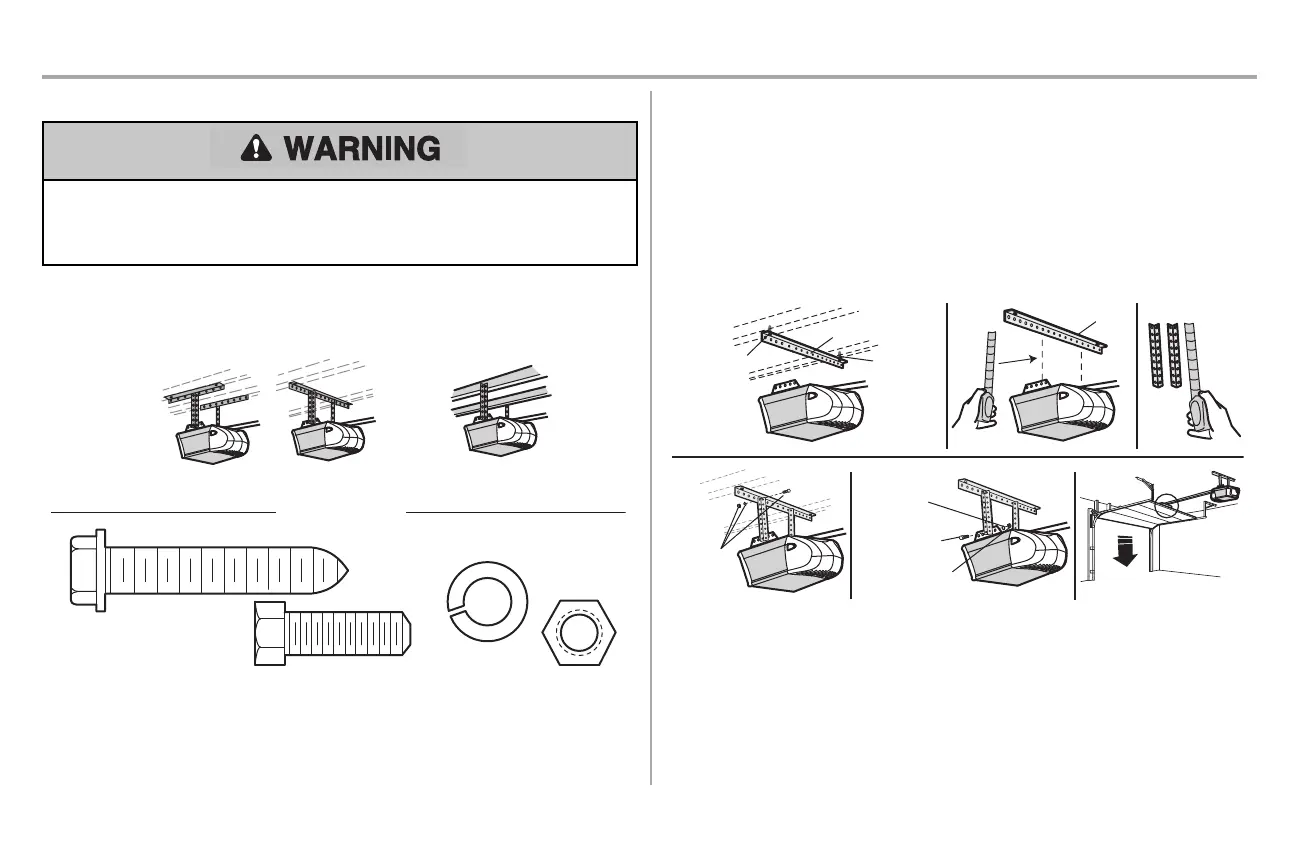 WARNING