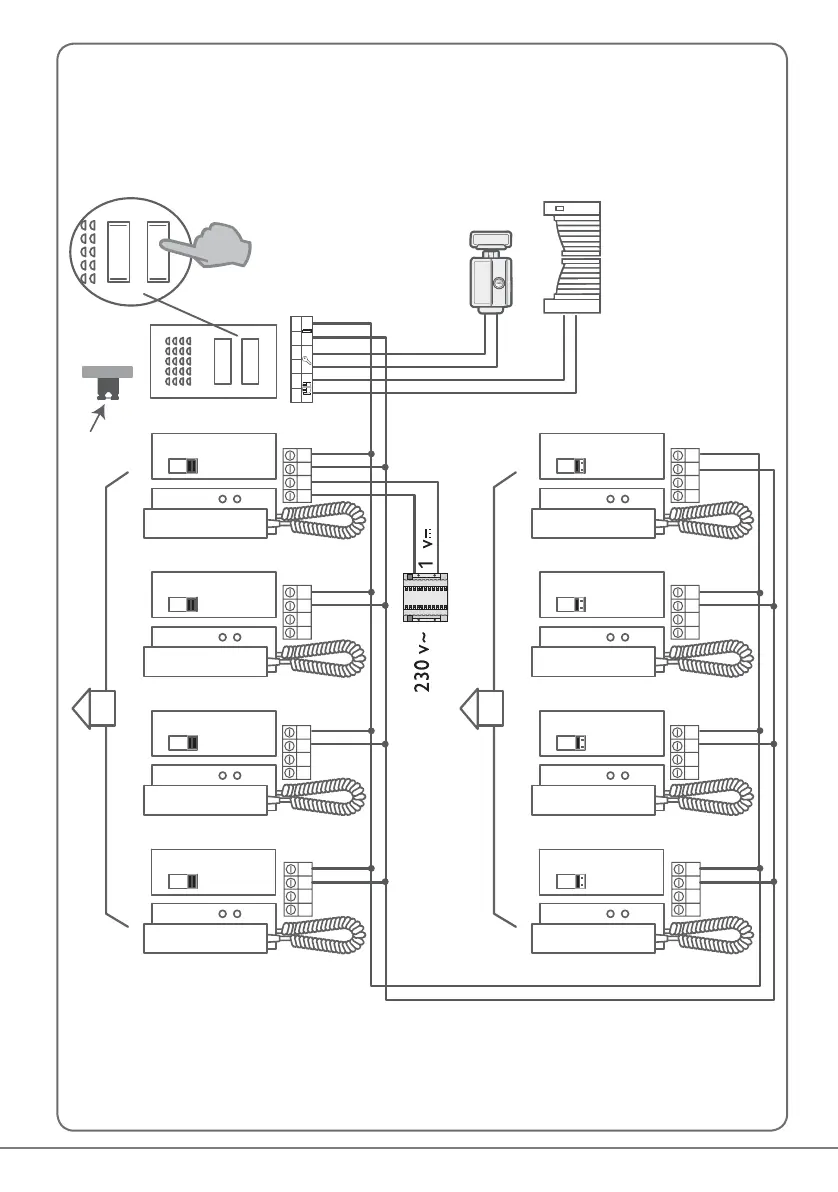 1 V⎓

230 V~