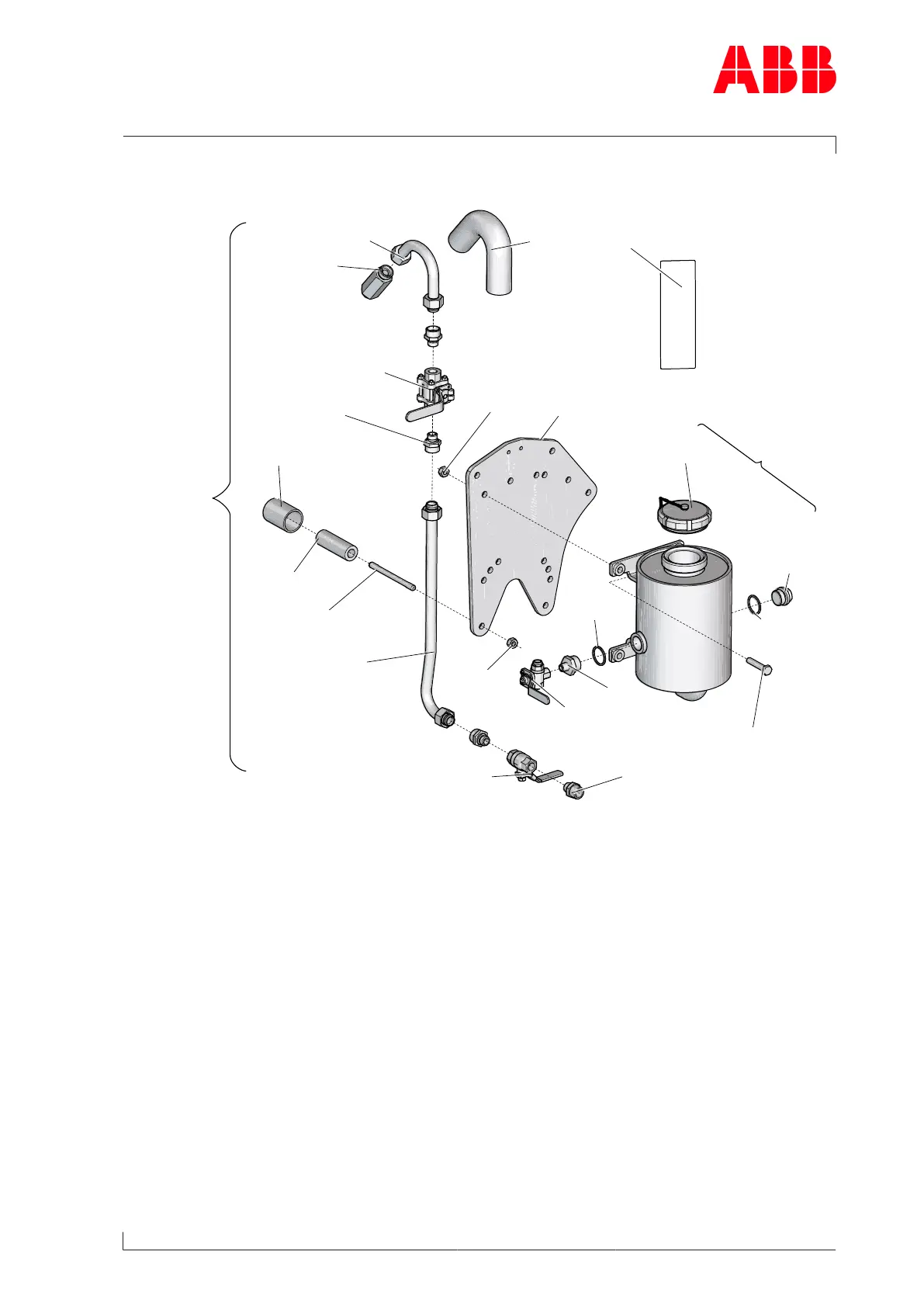 ABB