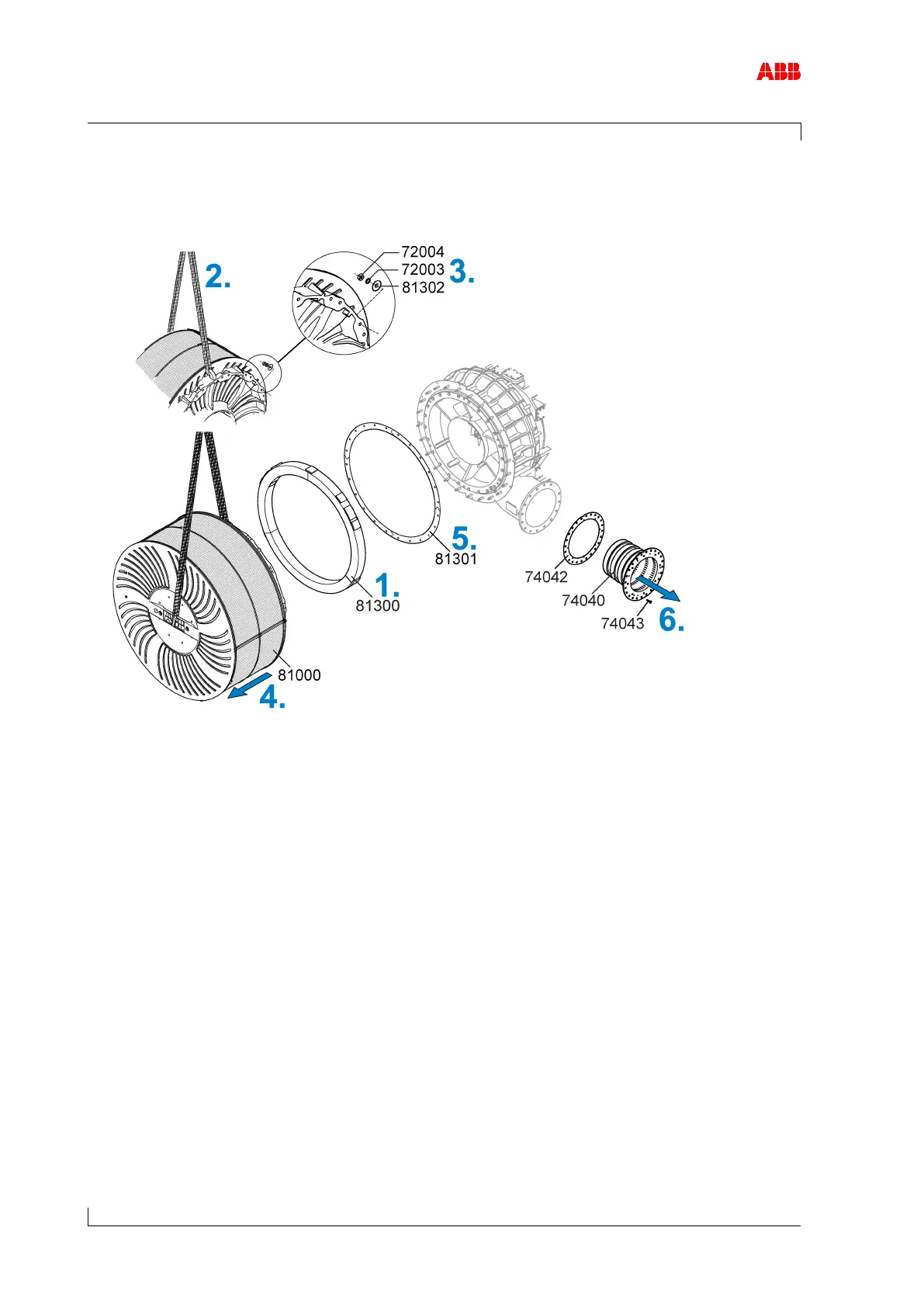 ABB

2.

72004
72003
81302
3.

5.
81301

1.
81300

74042
74040
74043
6.

81000
4.