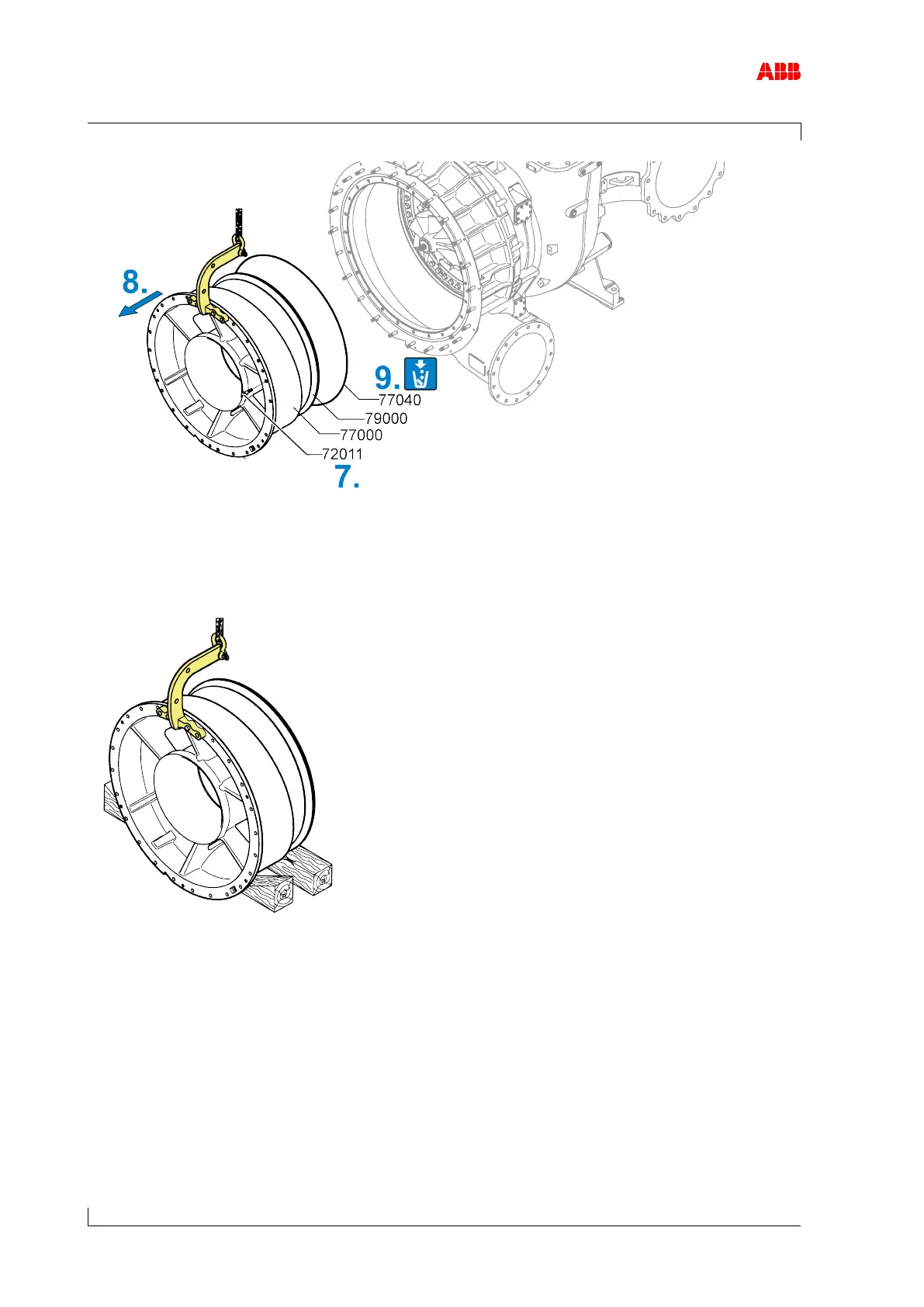 ABB

8.

9.

77040

79000

77000

72011

7.