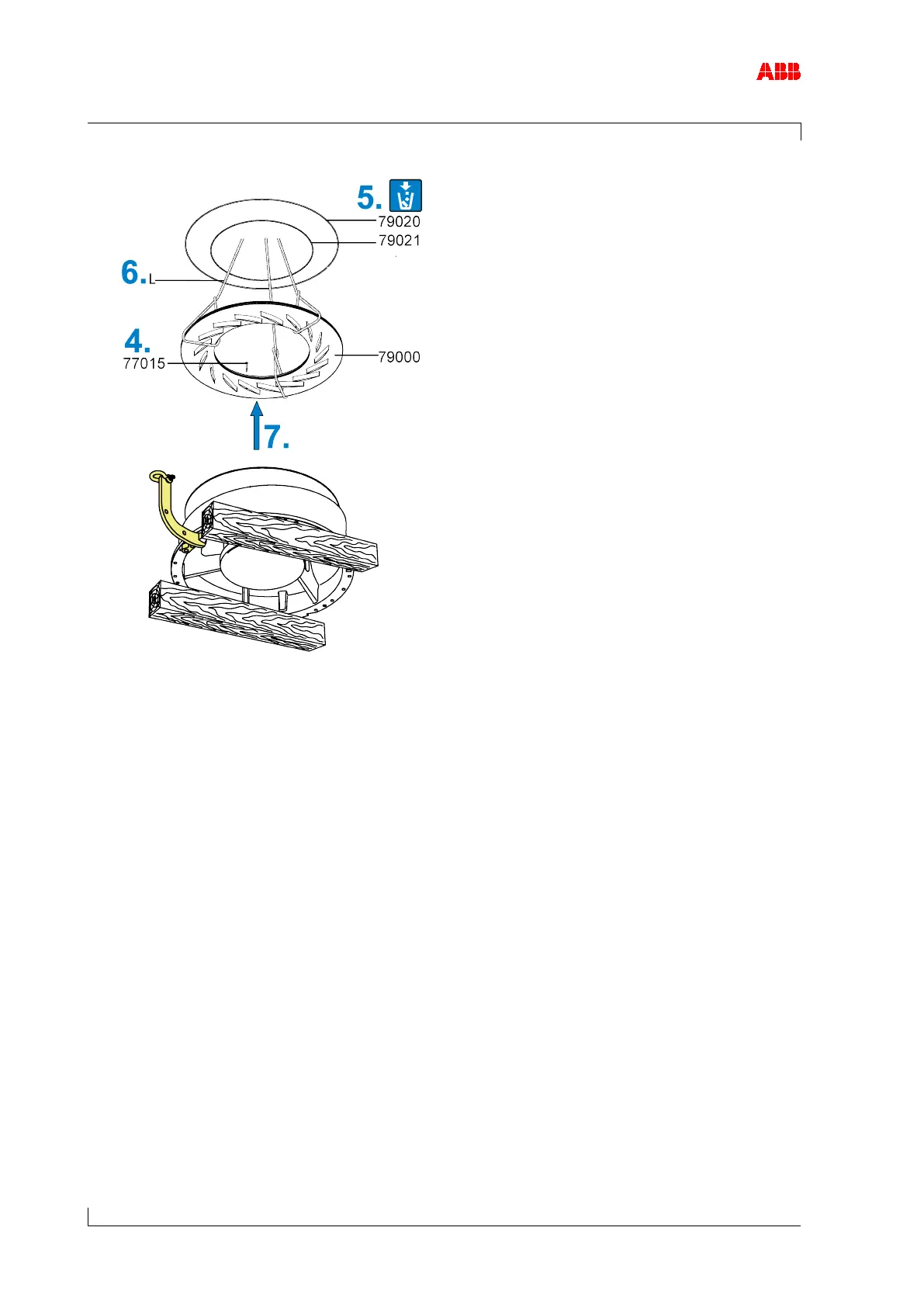 ABB

5.
79020
79021
6. L
4.
77015
79000
7.