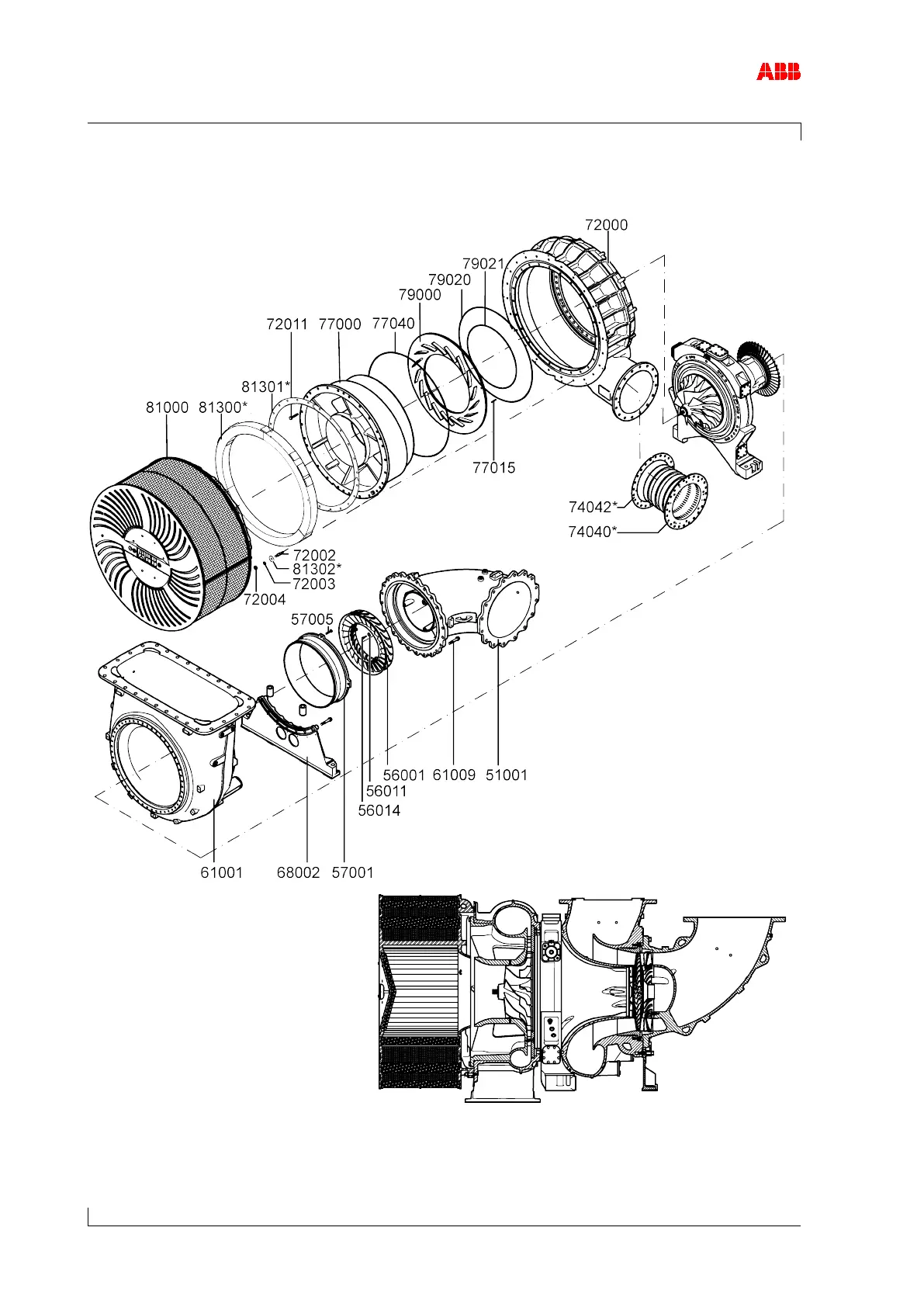 ABB

72000
79021
79020
79000
72011 77000 77040
81301*
81000 81300*
77015
74042*
74040*
72002
81302*
72003
72004
57005
56001 61009 51001
56011
56014
61001 68002 57001