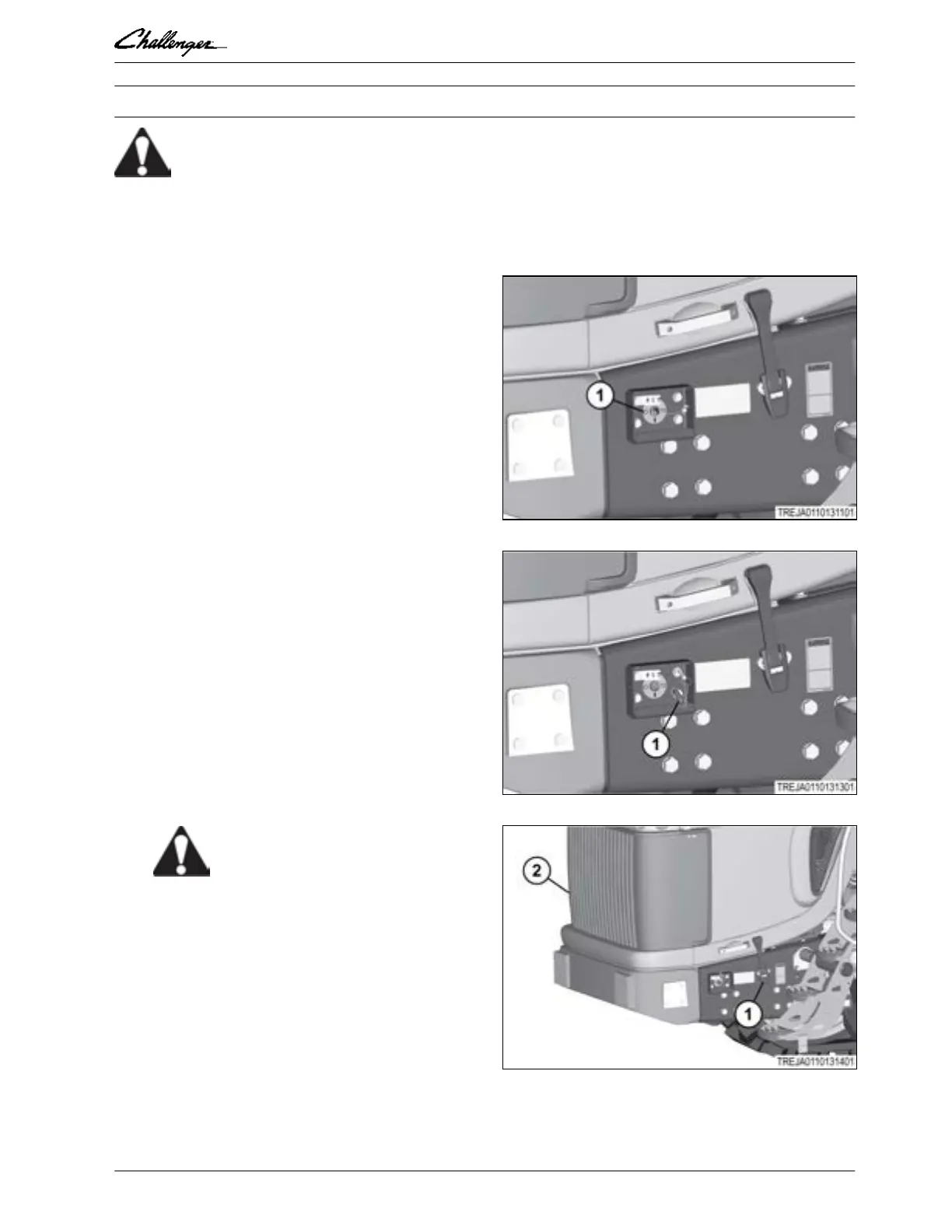 Challenger

1

TREJA0110131101

1

TREJA0110131301

2

1

TREJA0110131401