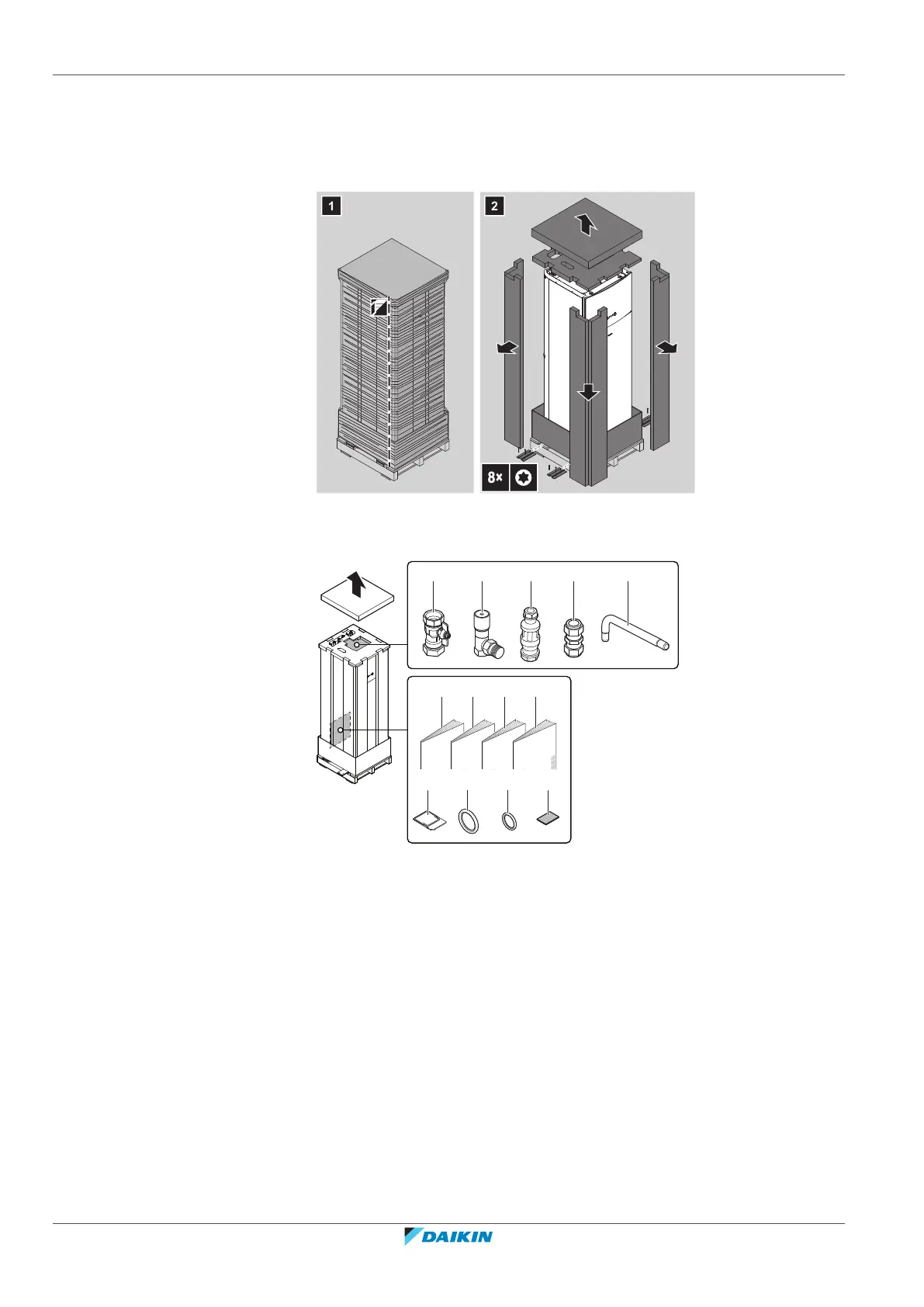 1

2

8×

DAIKIN