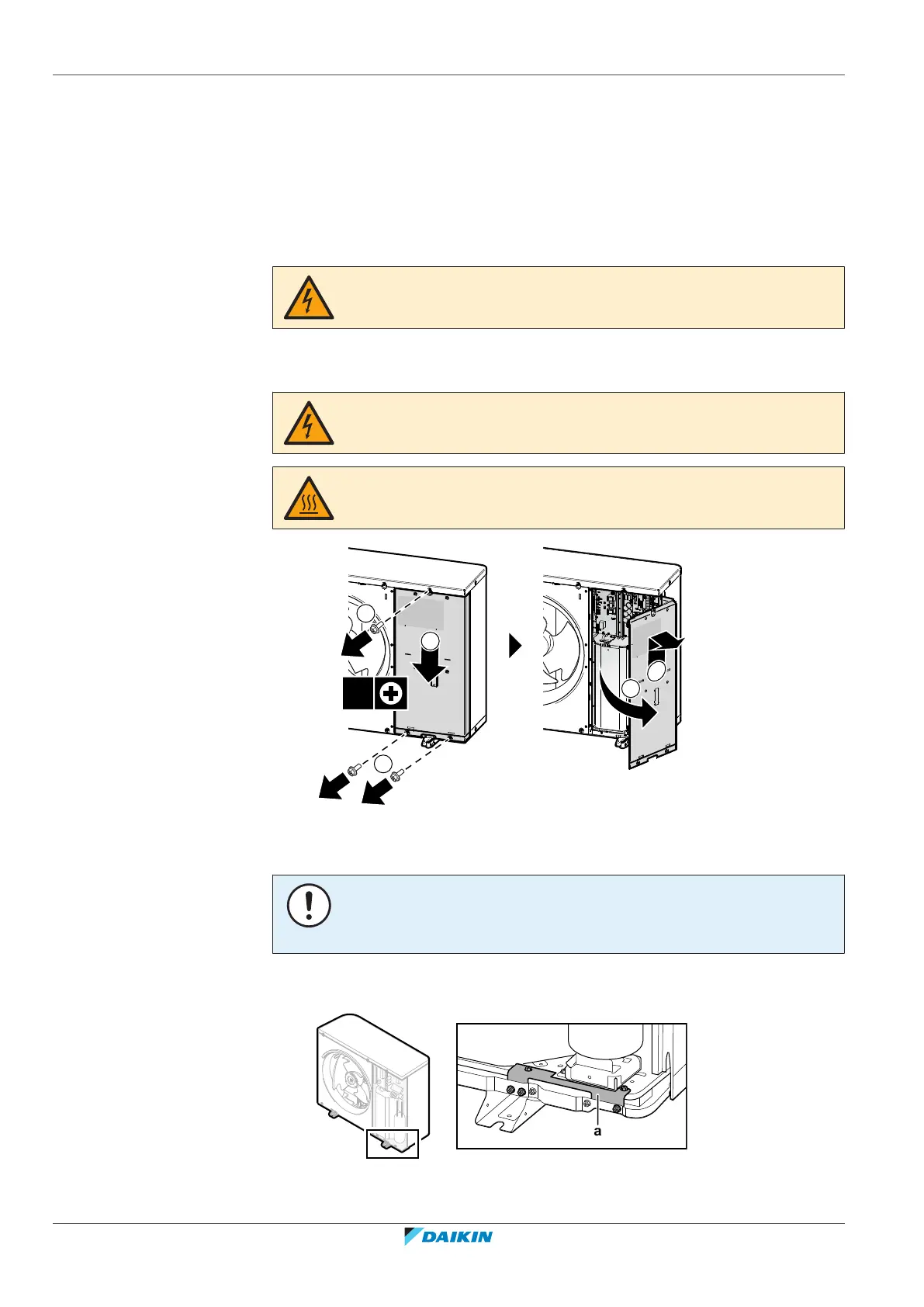 a

DAIKIN