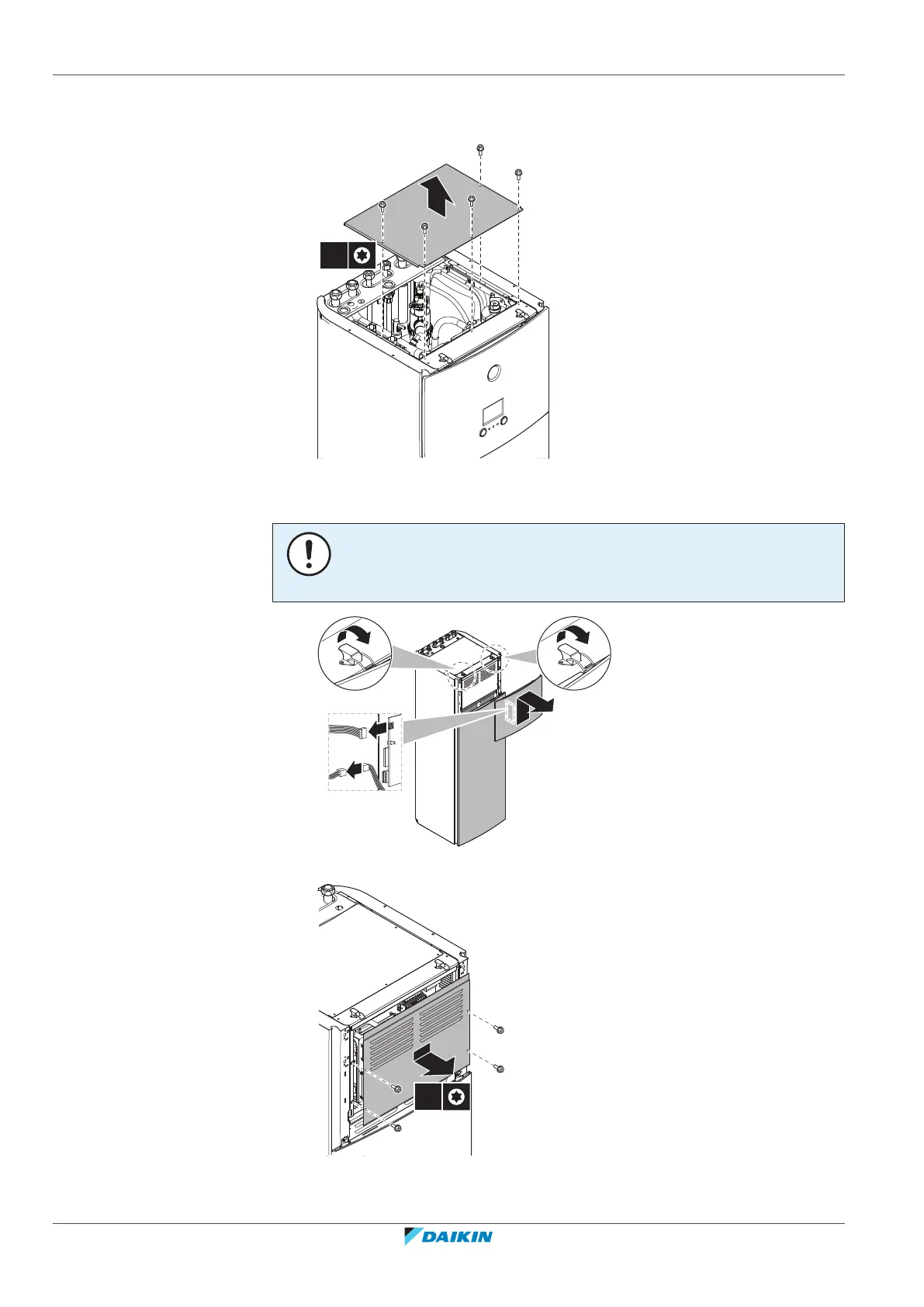 DAIKIN