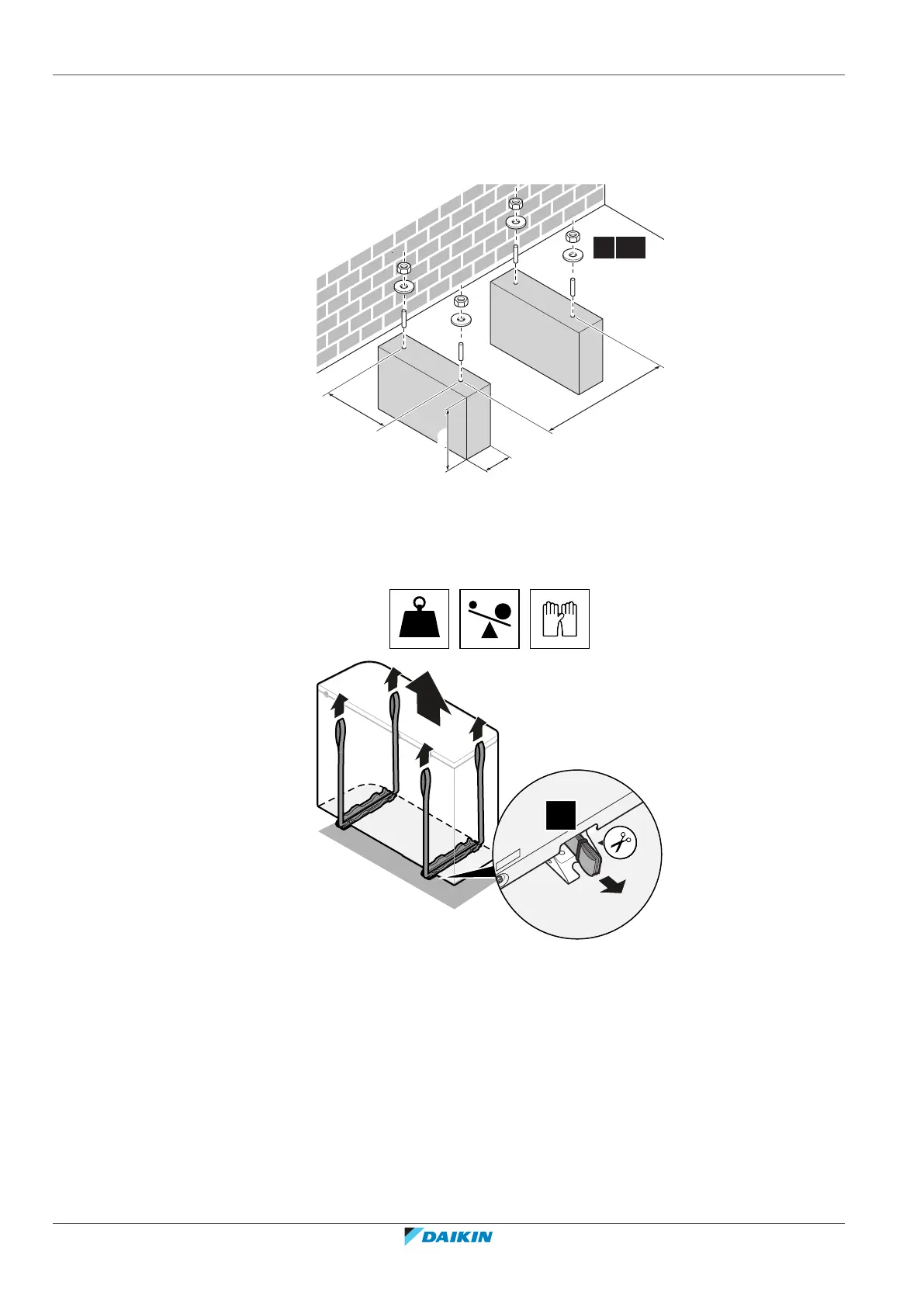 DAIKIN