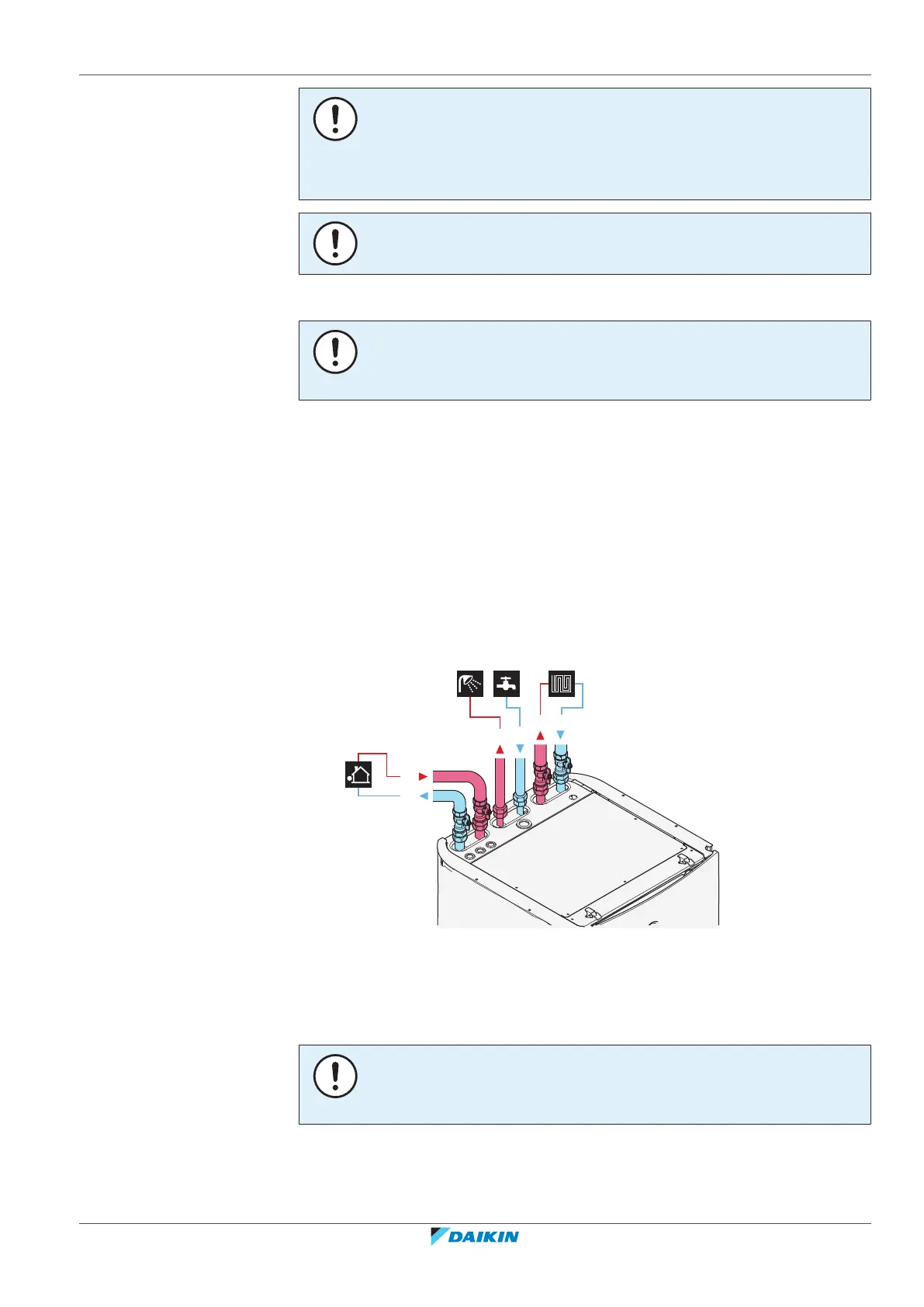 DAIKIN