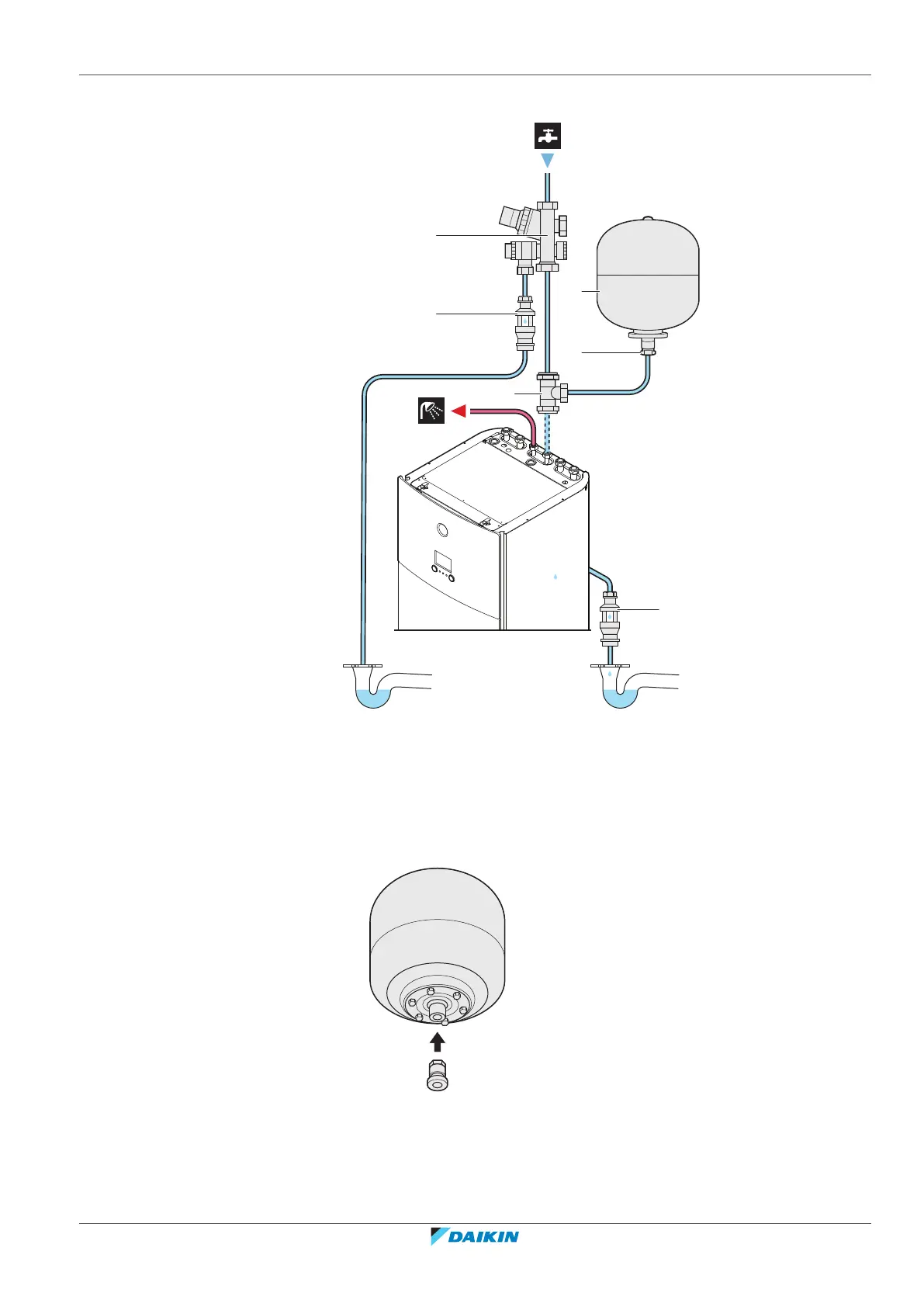 DAIKIN