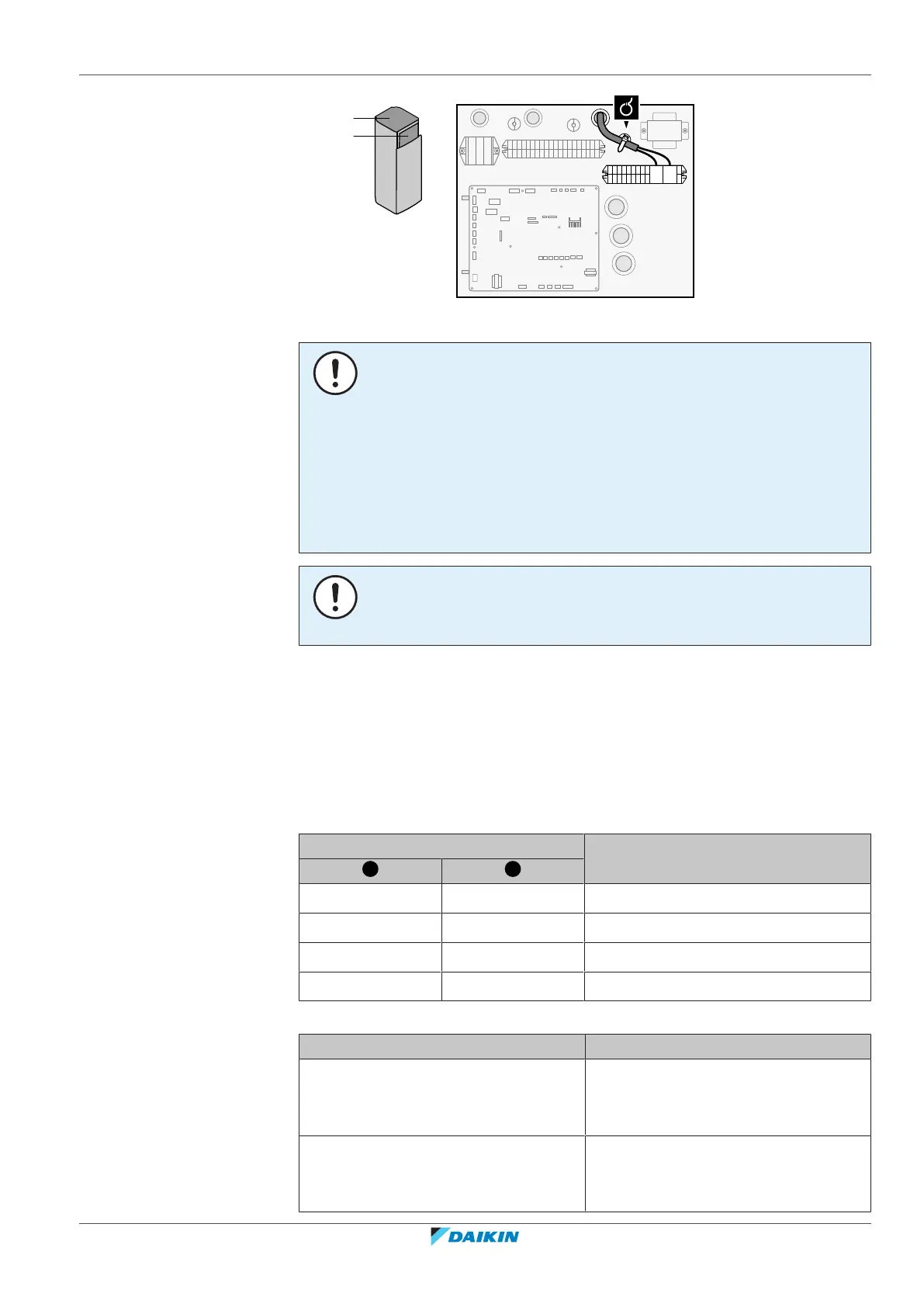 DAIKIN