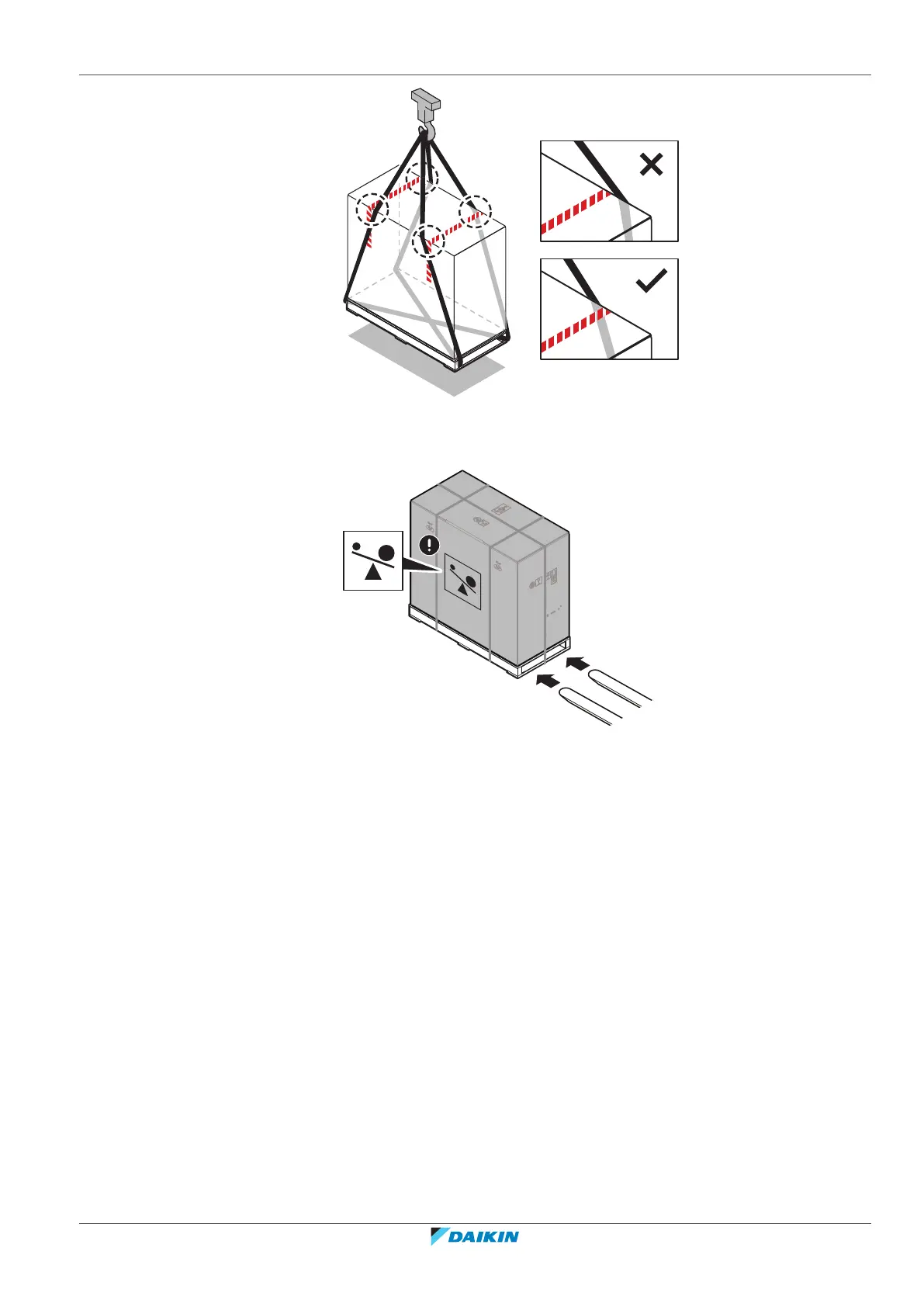 DAIKIN