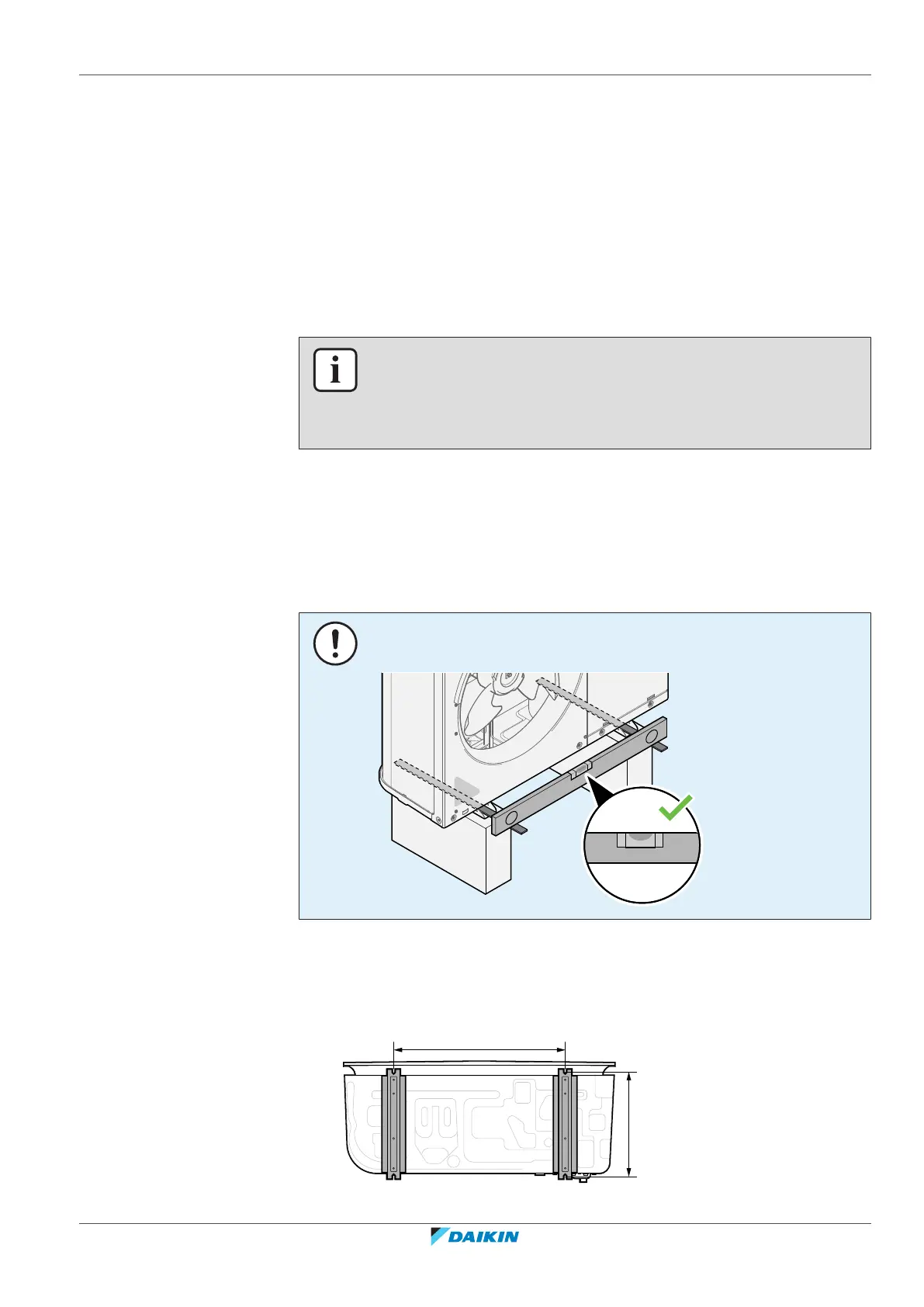 DAIKIN