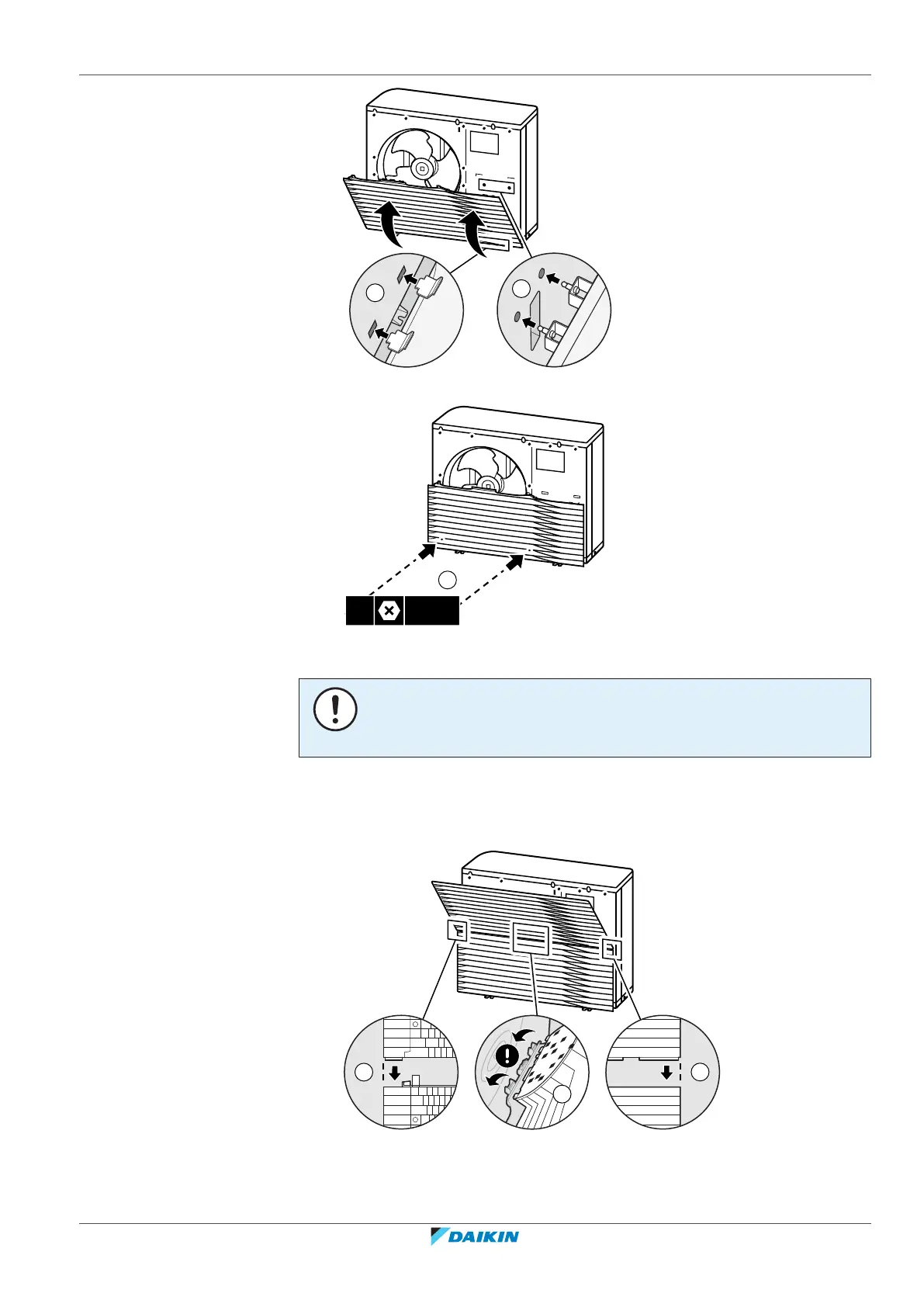 DAIKIN