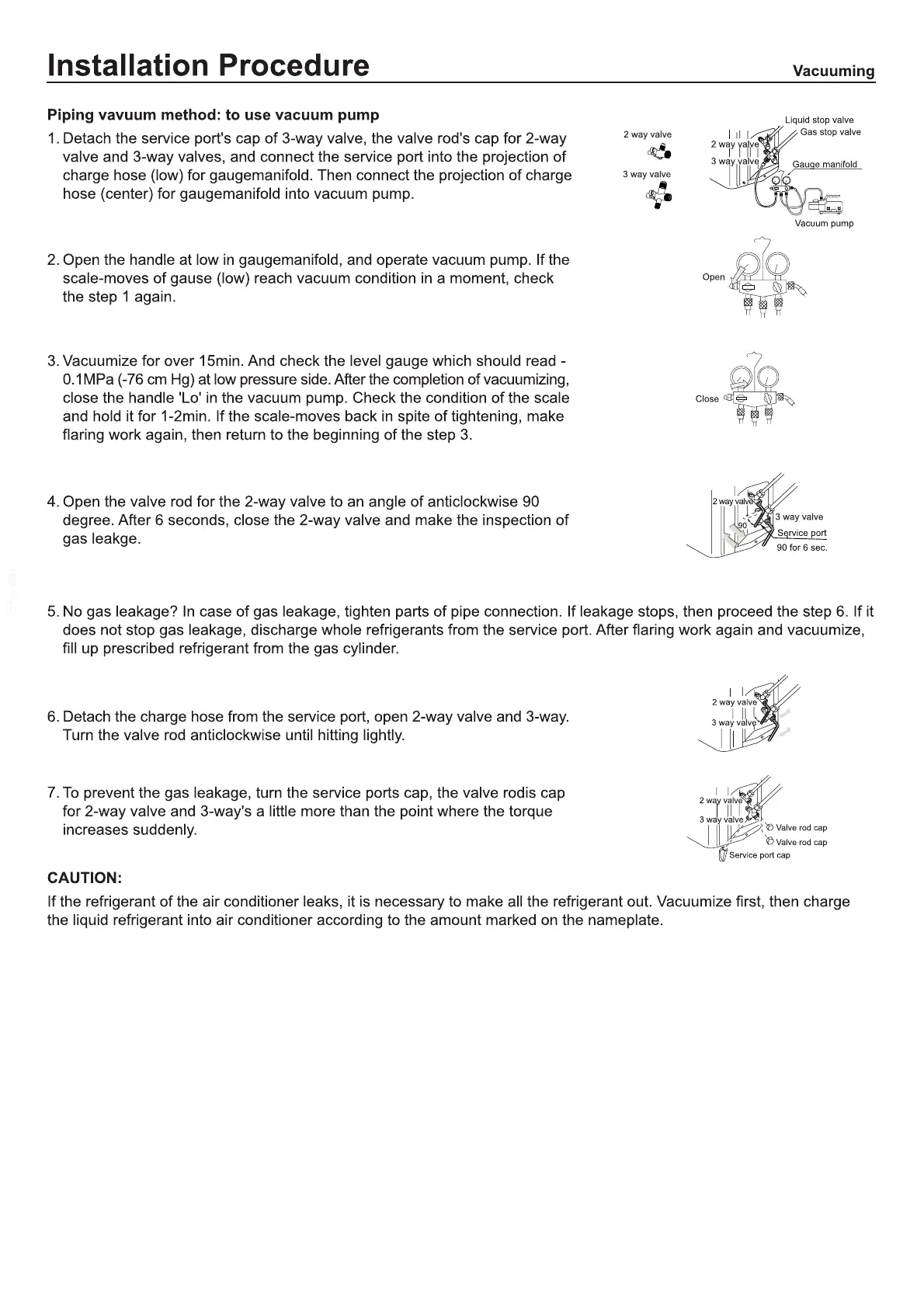 Installation Procedure

Vacuuming

Piping vavuum method: to use vacuum pump

1. Detach the service port's cap of 3-way valve, the valve rod's cap for 2-way valve and 3-way valves, and connect the service port into the projection of charge hose (low) for gaugemanifold. Then connect the projection of charge hose (center) for gaugemanifold into vacuum pump.

2 way valve
3 way valve
Liquid stop valve
Gas stop valve
2 way valve
3 way valve
Gauge manifold
Vacuum pump

2. Open the handle at low in gaugemanifold, and operate vacuum pump. If the scale-moves of gause (low) reach vacuum condition in a moment, check the step 1 again.

Open

3. Vacuumize for over 15min. And check the level gauge which should read -0.1MPa (-76 cm Hg) at low pressure side. After the completion of vacuumizing, close the handle 'Lo' in the vacuum pump. Check the condition of the scale and hold it for 1-2min. If the scale-moves back in spite of tightening, make flaring work again, then return to the beginning of the step 3.

Close

4. Open the valve rod for the 2-way valve to an angle of anticlockwise 90 degree. After 6 seconds, close the 2-way valve and make the inspection of gas leakge.

2 way valve
90
3 way valve
Service port
90 for 6 sec.

5. No gas leakage? In case of gas leakage, tighten parts of pipe connection. If leakage stops, then proceed the step 6. If it does not stop gas leakage, discharge whole refrigerants from the service port. After flaring work again and vacuumize, fill up prescribed refrigerant from the gas cylinder.

6. Detach the charge hose from the service port, open 2-way valve and 3-way. Turn the valve rod anticlockwise until hitting lightly.

2 way valve
3 way valve

7. To prevent the gas leakage, turn the service ports cap, the valve rodis cap for 2-way valve and 3-way's a little more than the point where the torque increases suddenly.

2 way valve
3 way valve
Valve rod cap
Valve rod cap
Service port cap

CAUTION:
If the refrigerant of the air conditioner leaks, it is necessary to make all the refrigerant out. Vacuumize first, then charge the liquid refrigerant into air conditioner according to the amount marked on the nameplate.