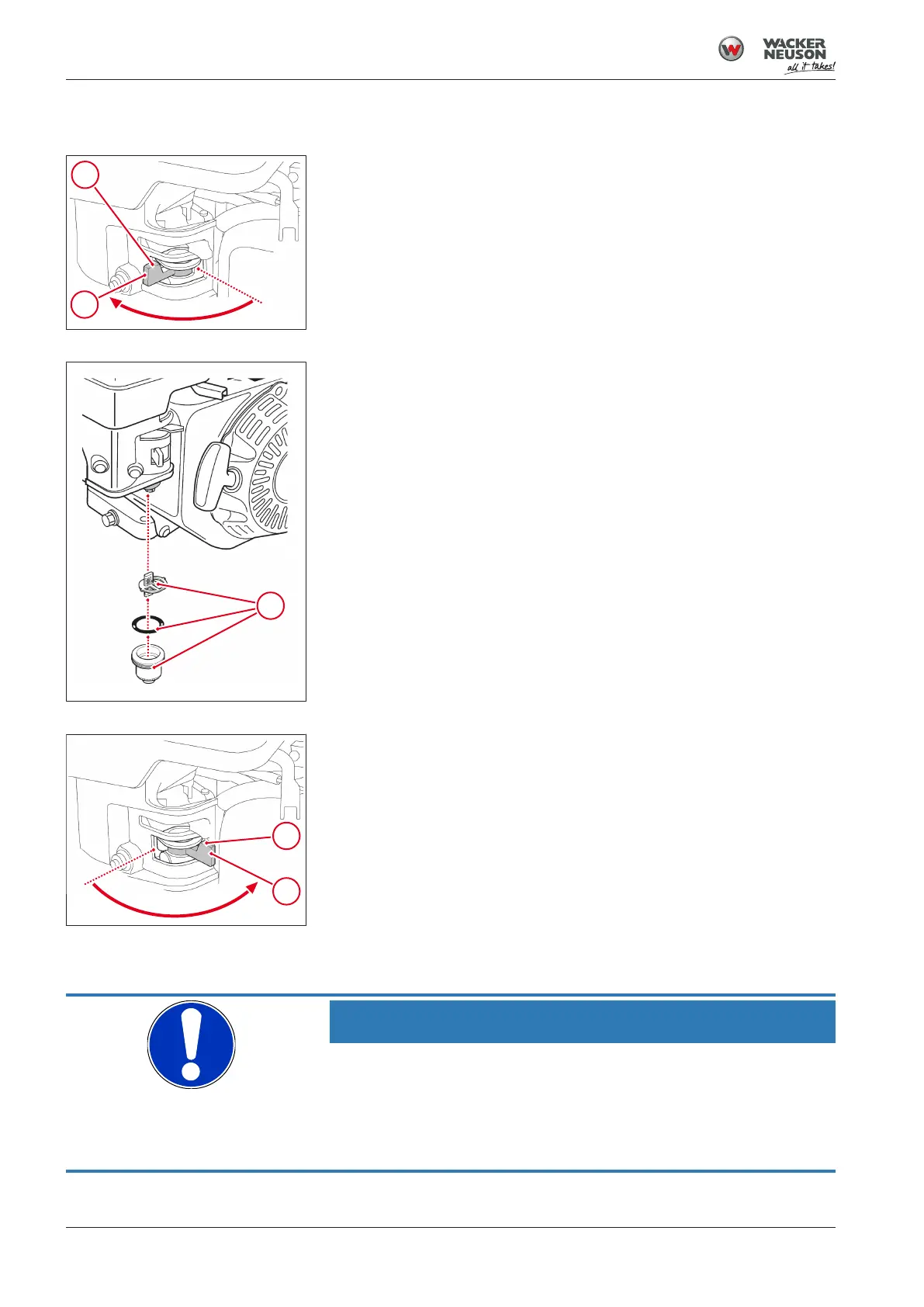 WACKER NEUSON
all it takes!