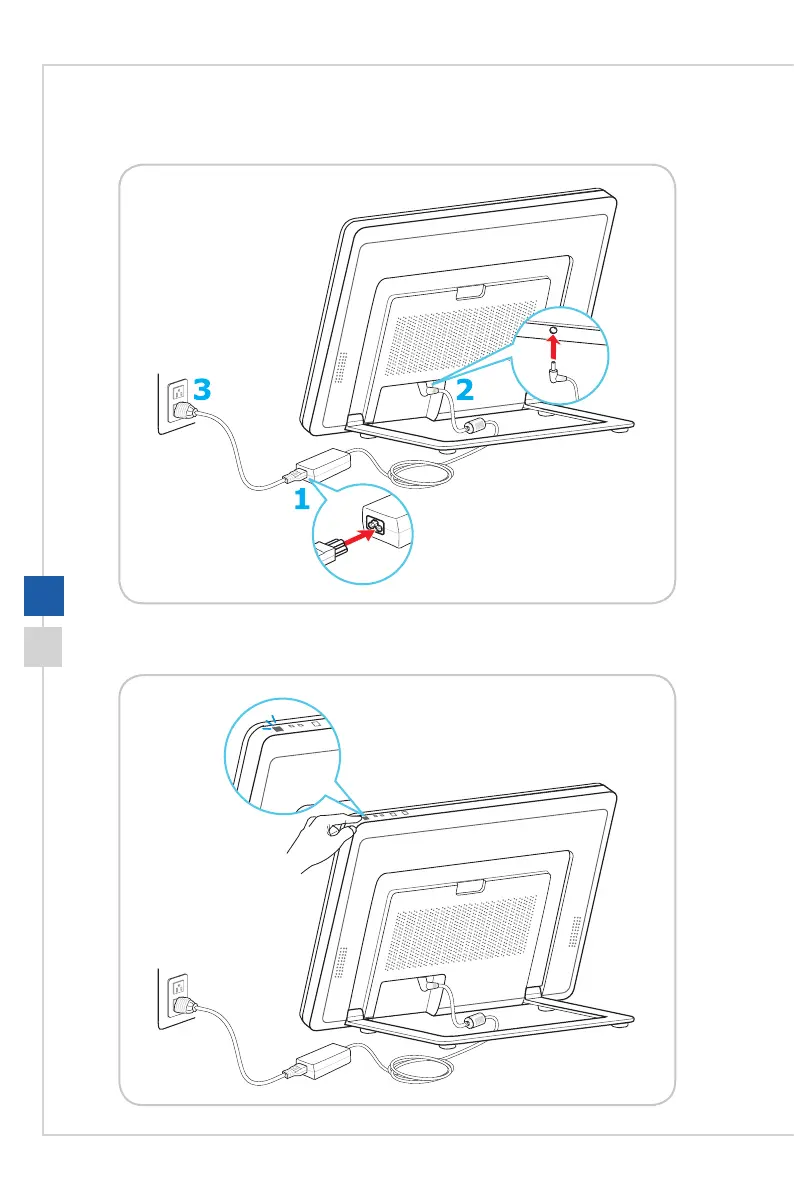 3

2

1