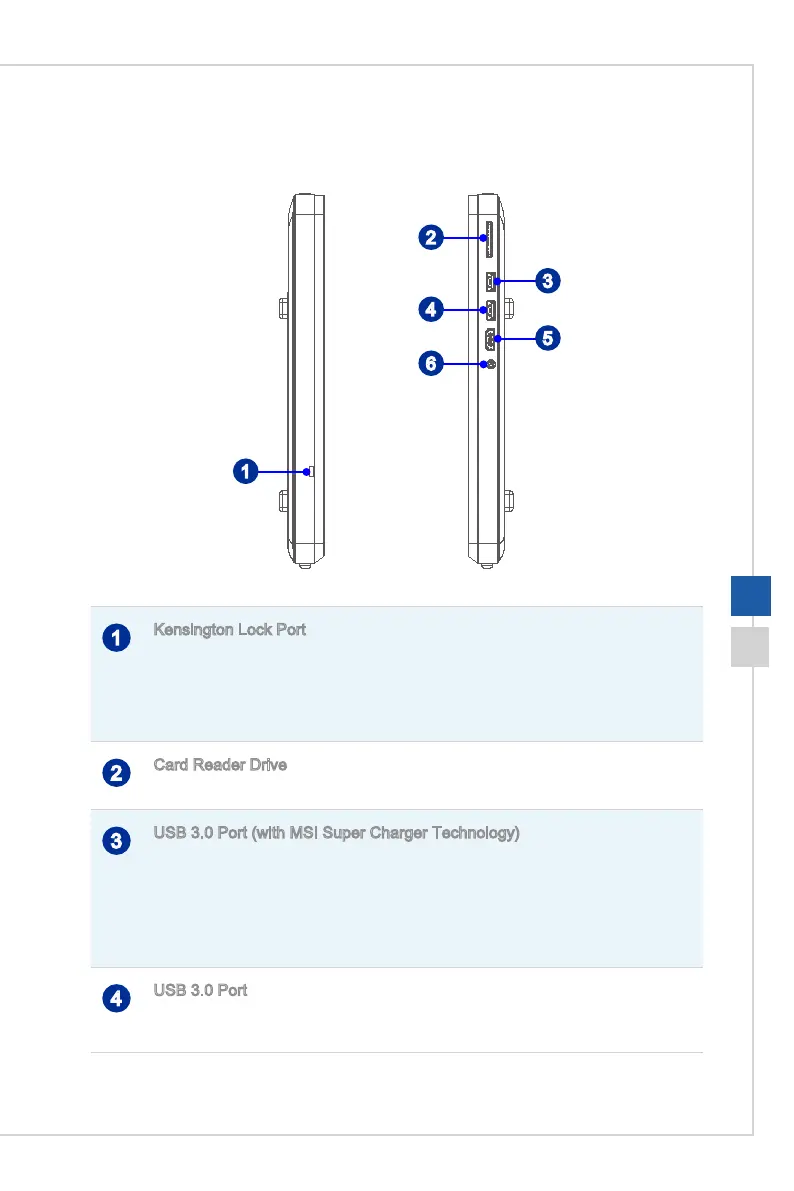 2

3

4

5

6

1

1 Kensington Lock Port

2 Card Reader Drive

3 USB 3.0 Port (with MSI Super Charger Technology)

4 USB 3.0 Port