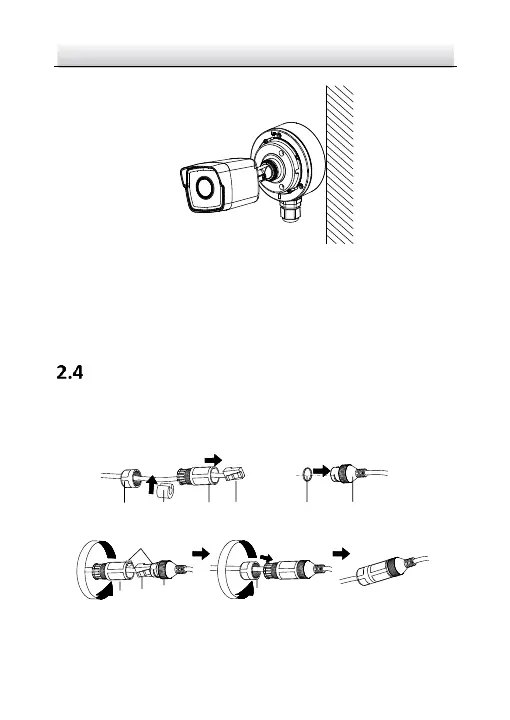 2.4