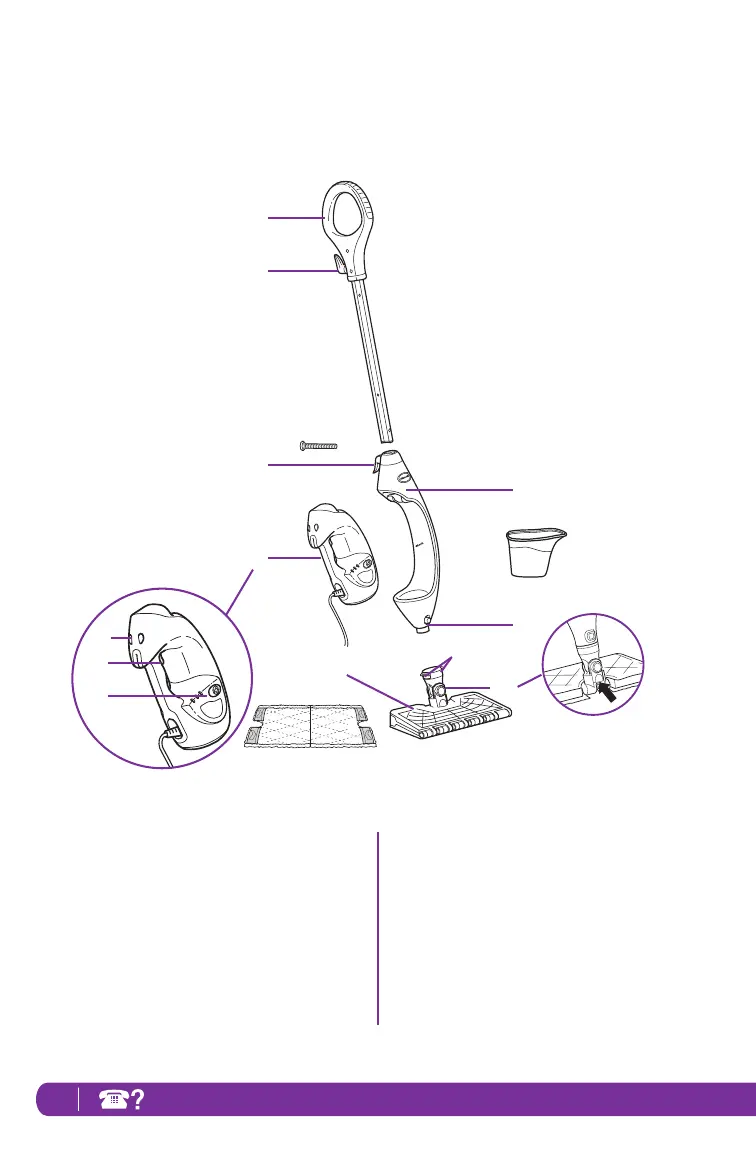 ?