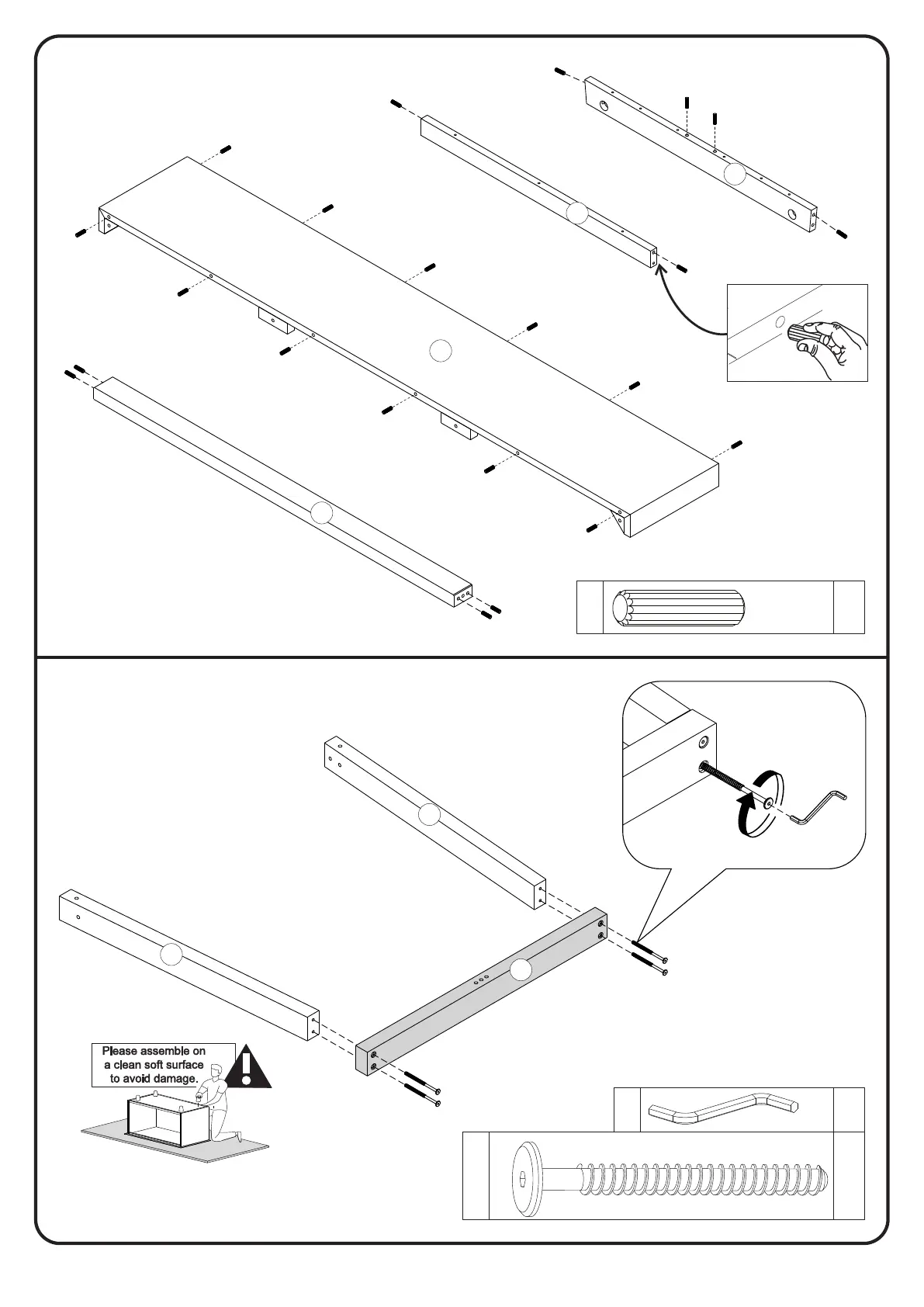 Please assemble on a clean soft surface to avoid damage.