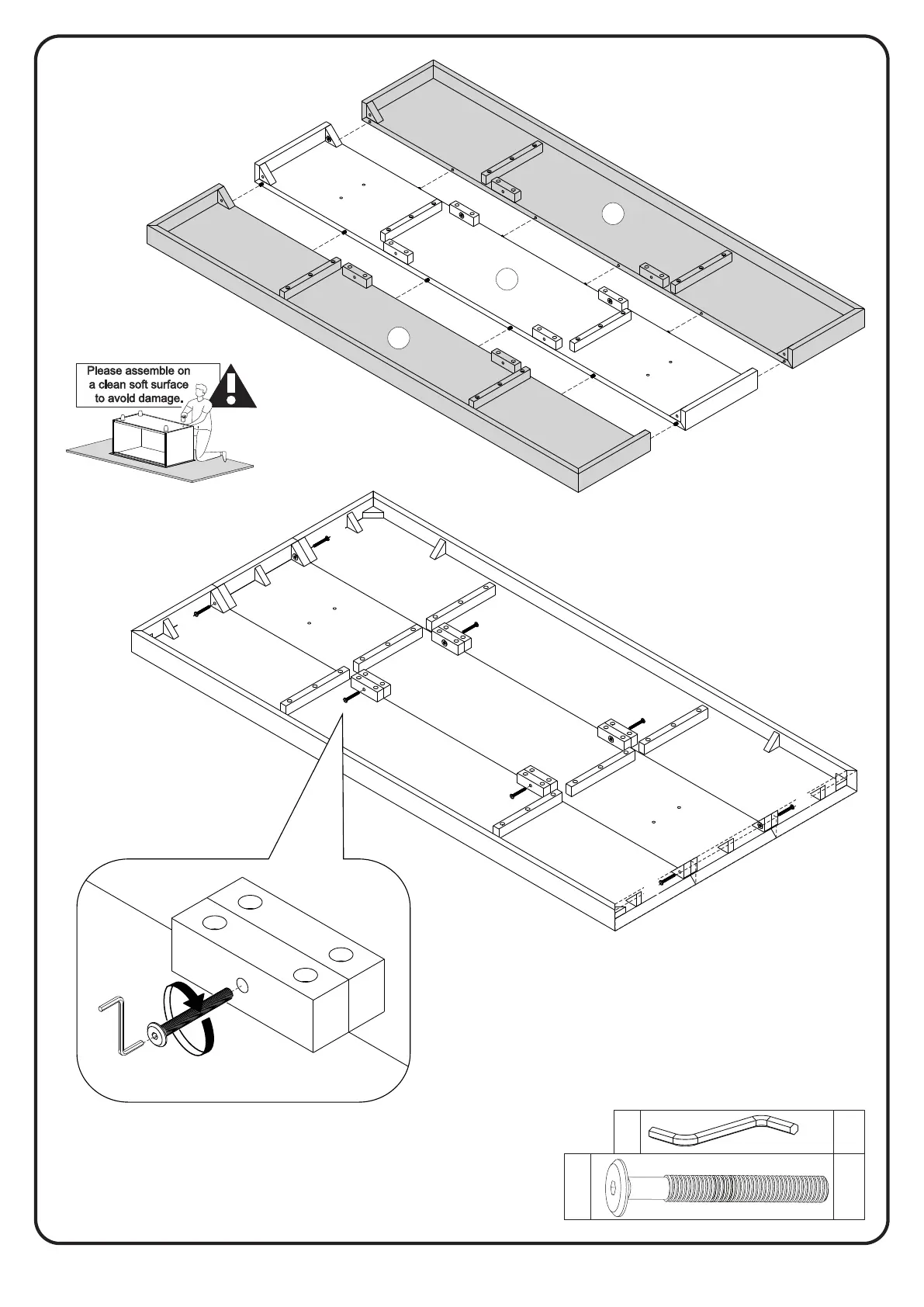 Please assemble on a clean soft surface to avoid damage.