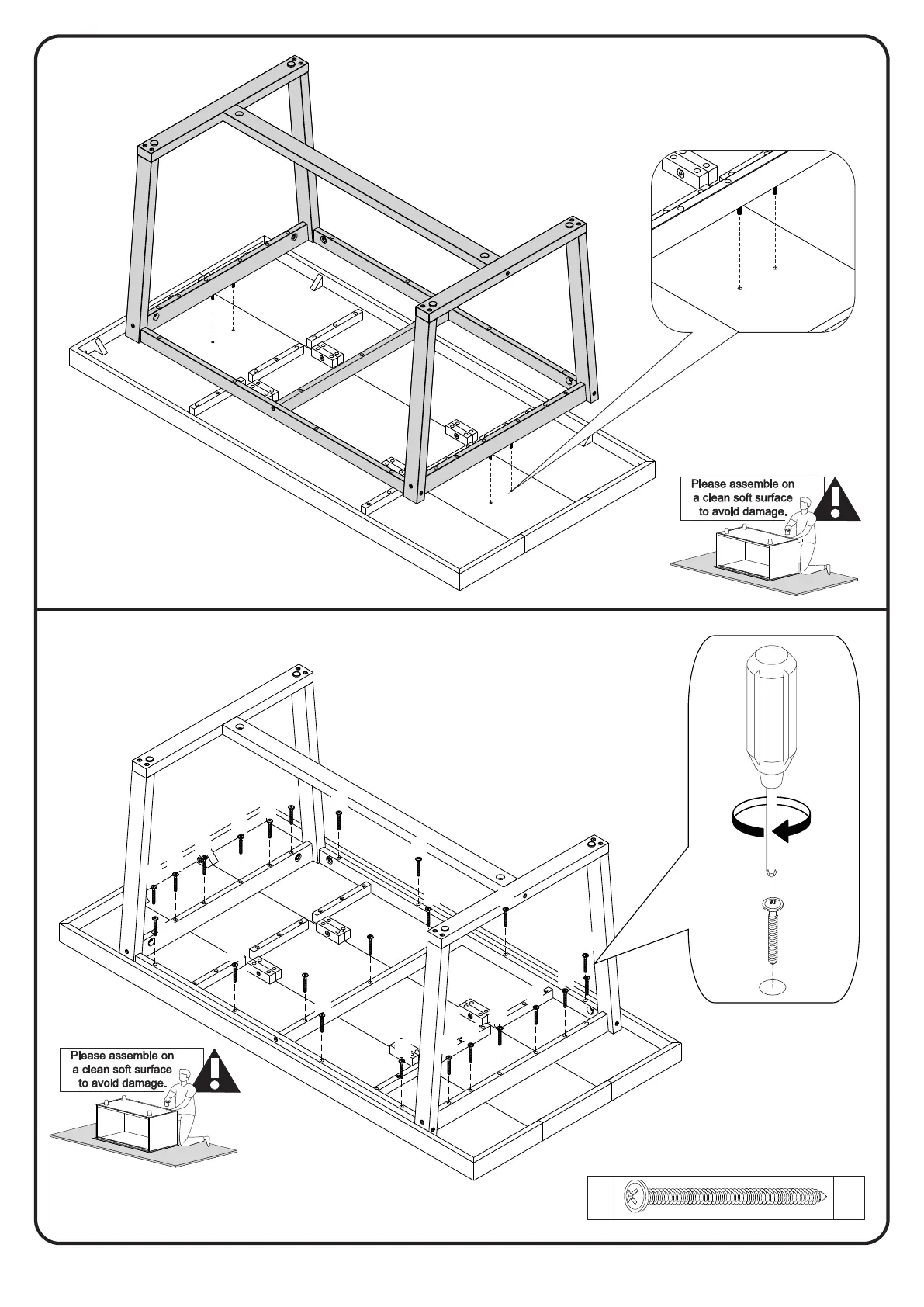 Please assemble on a clean soft surface to avoid damage.

Please assemble on a clean soft surface to avoid damage.