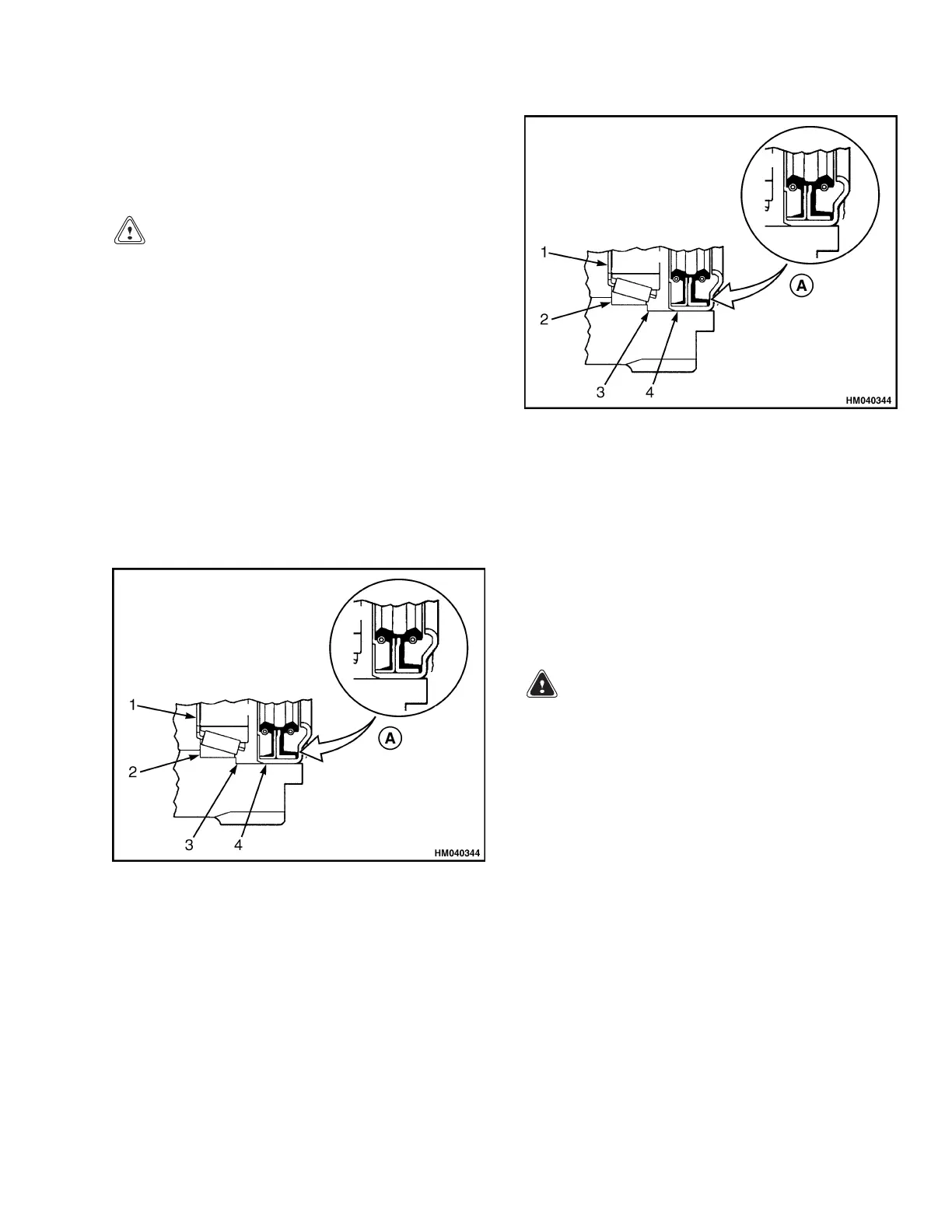 1
2
3
4
A
HM040344

1
2
3
4
A
HM040344