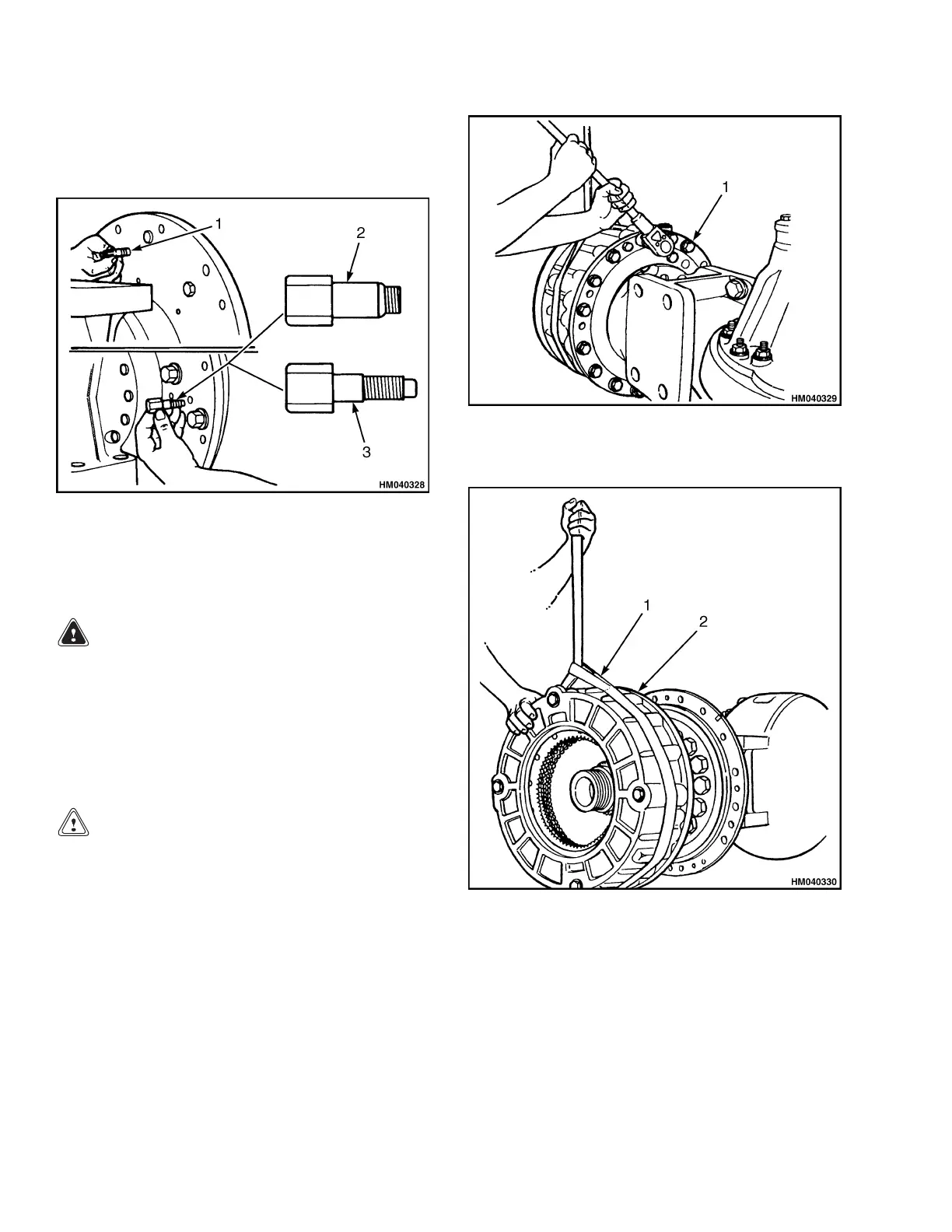 1

2

3

HM040328

1

HM040329

1

2

HM040330