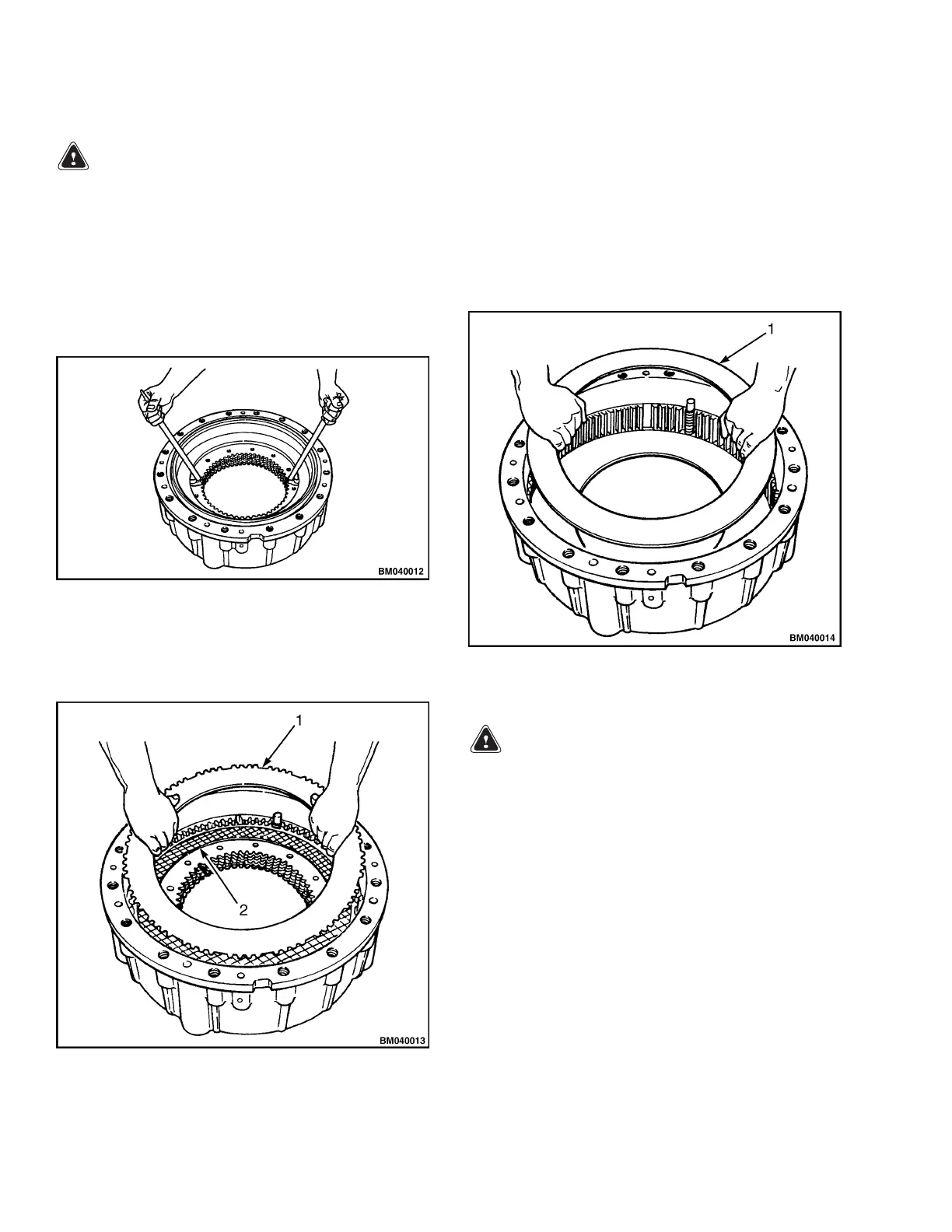 BM040012

1

2

BM040013

1

BM040014