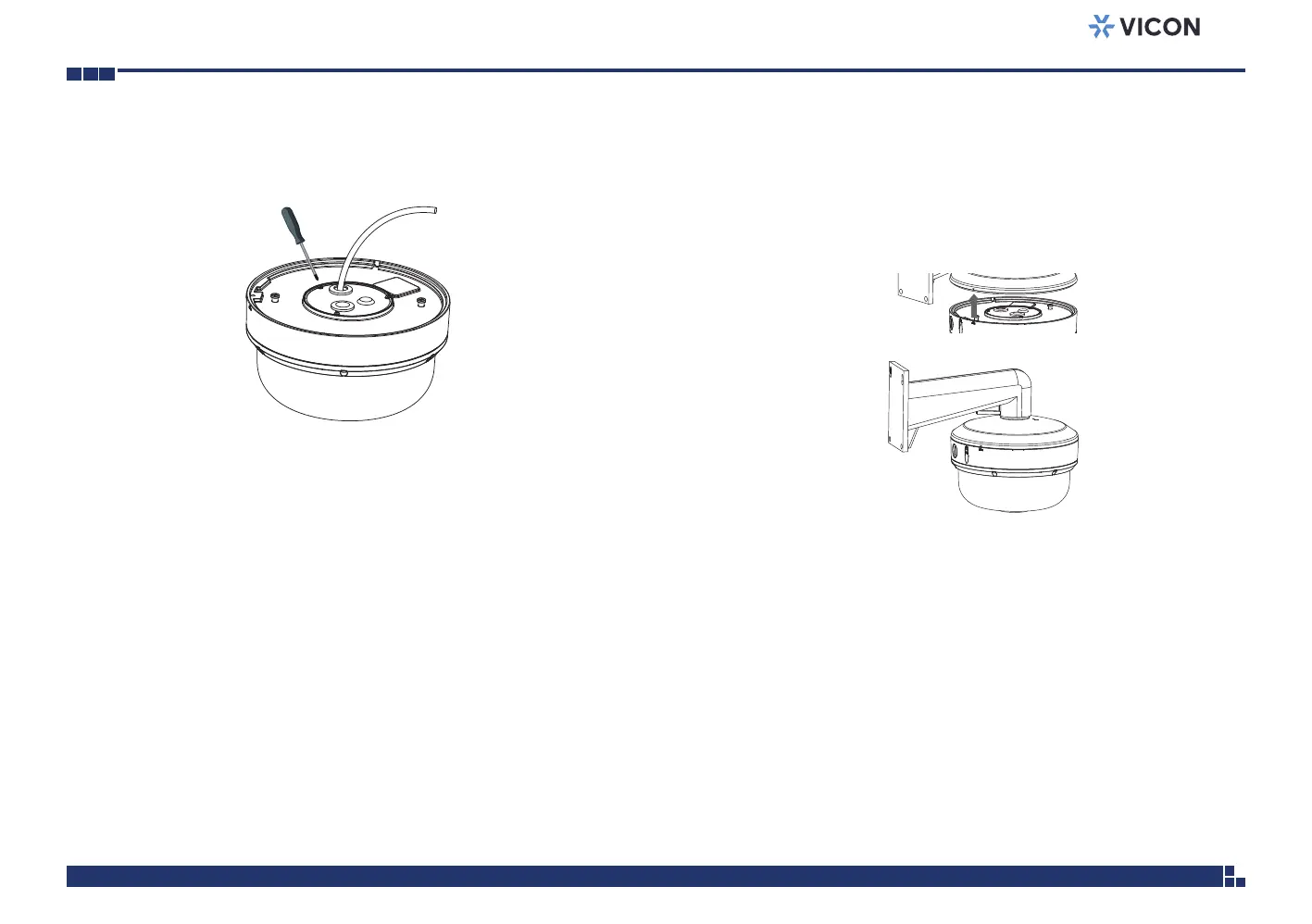 VICON