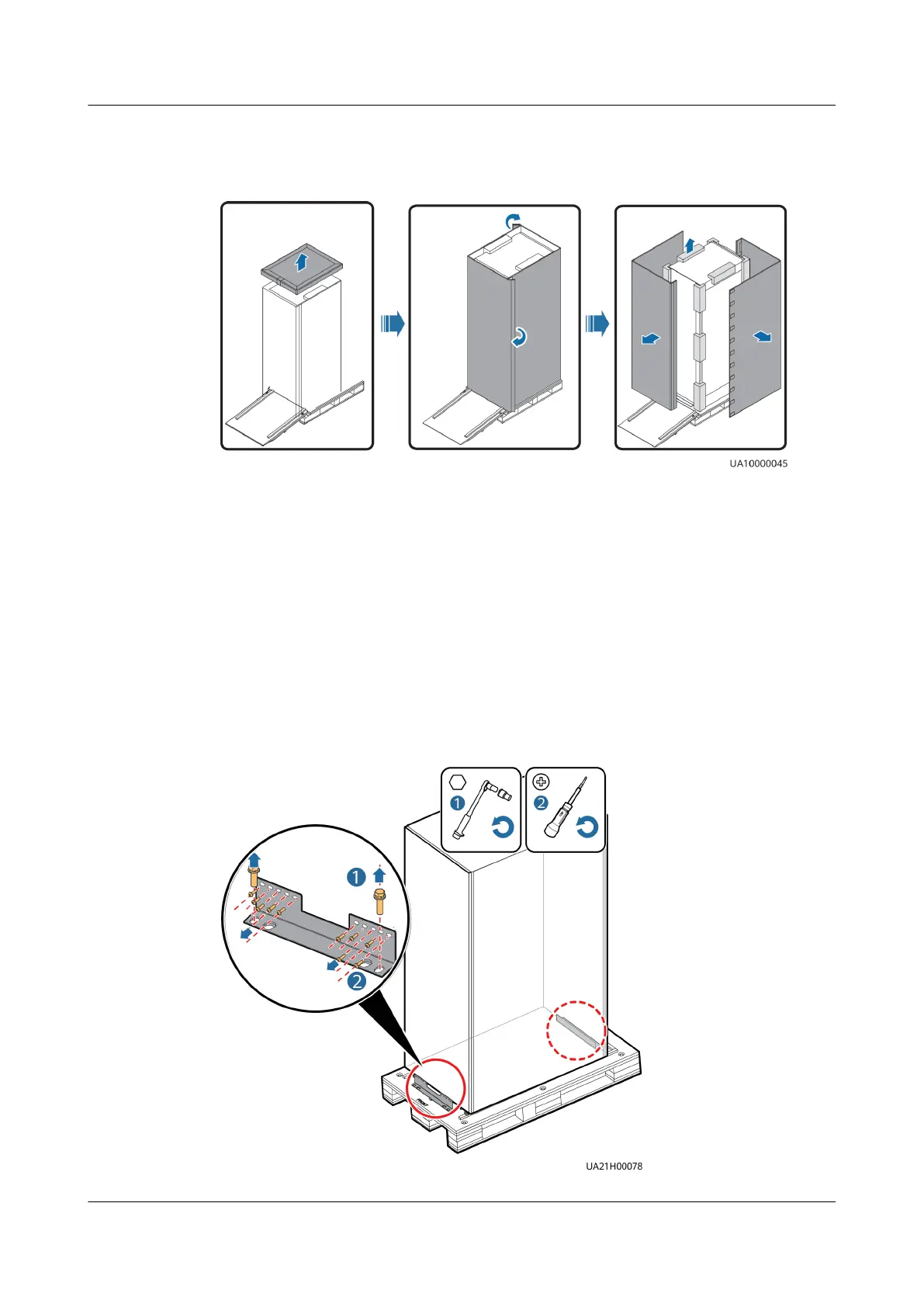 UA10000045

1

2

1

2

UA21H00078