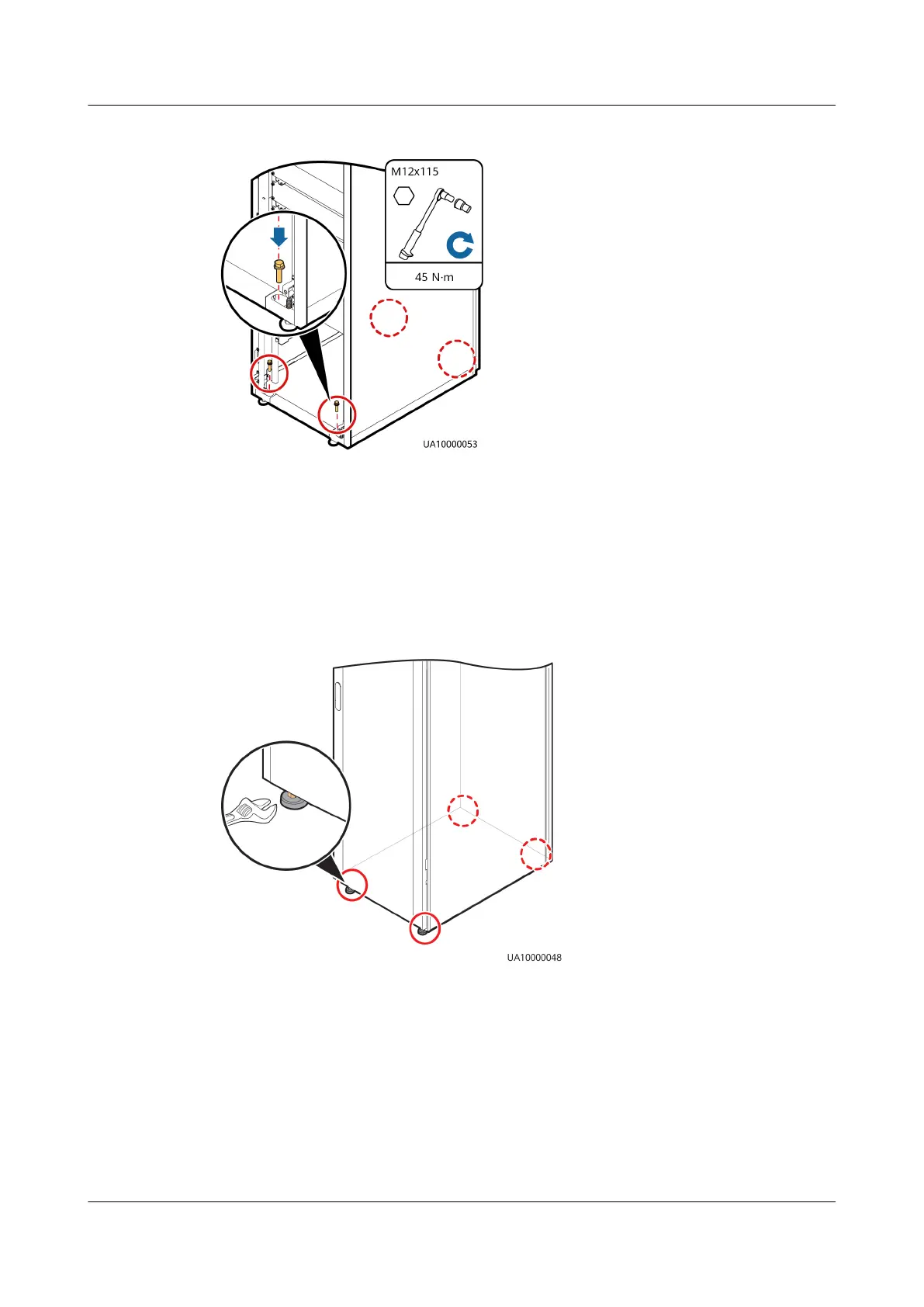 M12x115

45 N·m

UA10000053

UA10000048