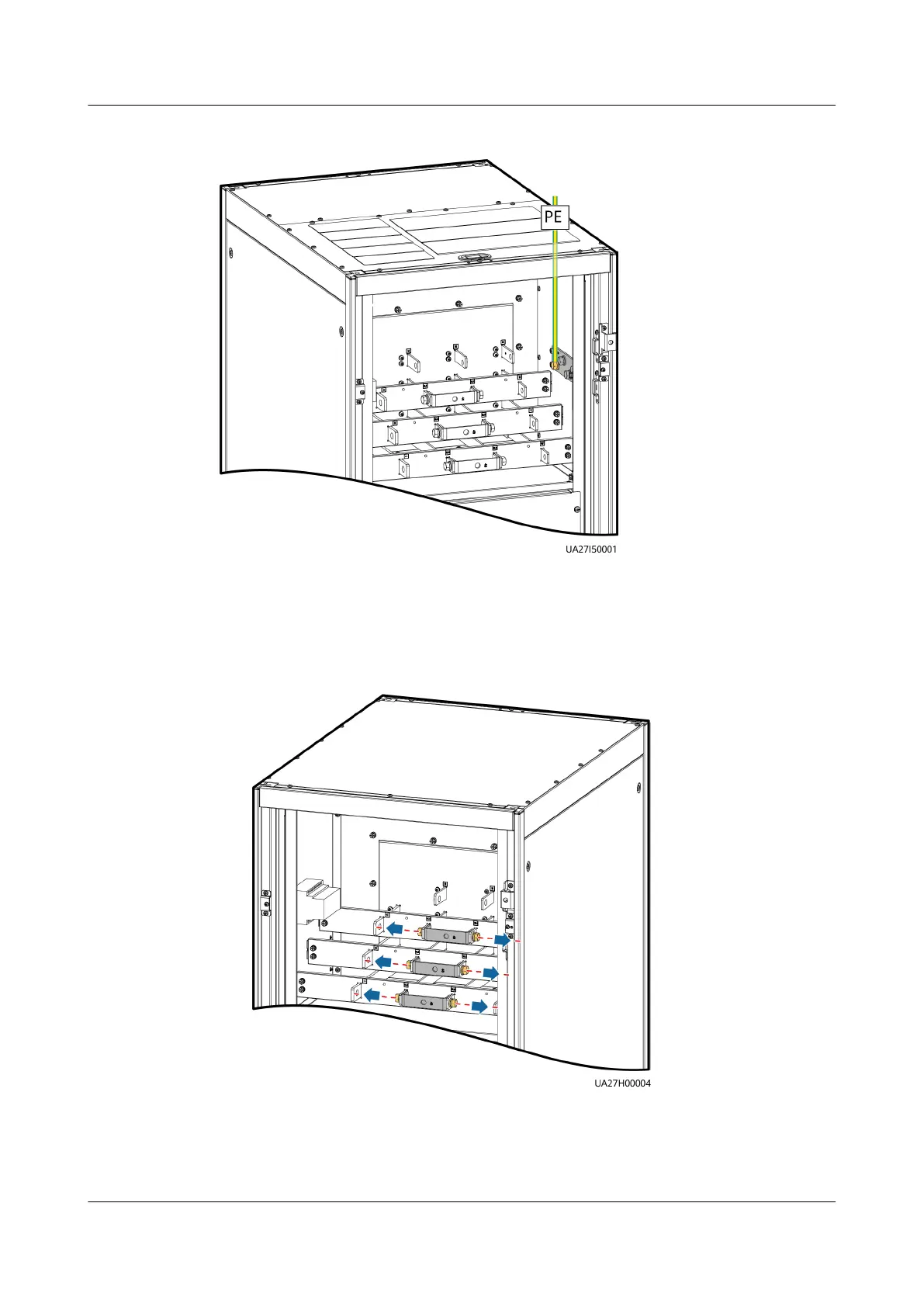 PE

UA27I50001

UA27H00004