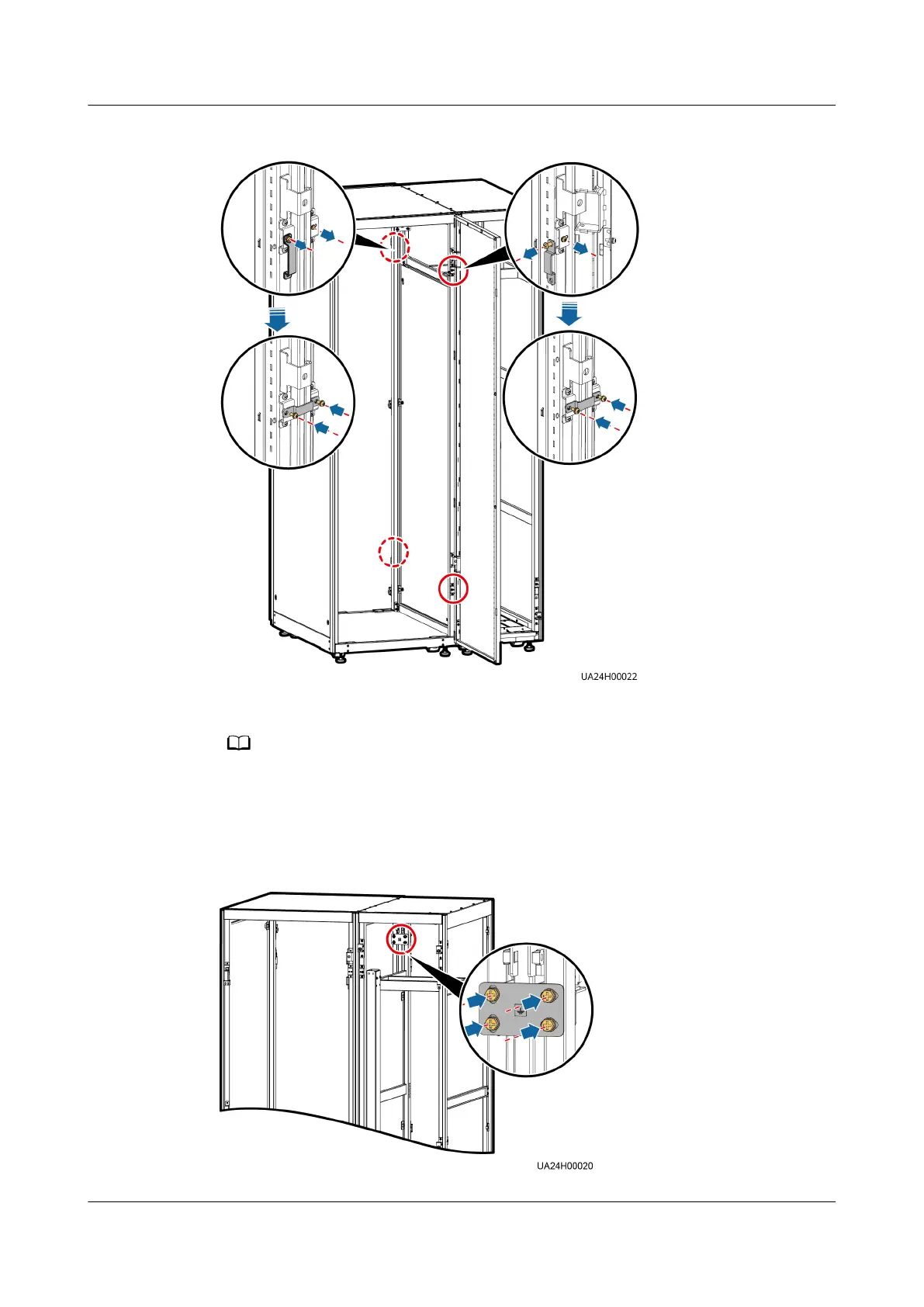 UA24H00022

UA24H00020